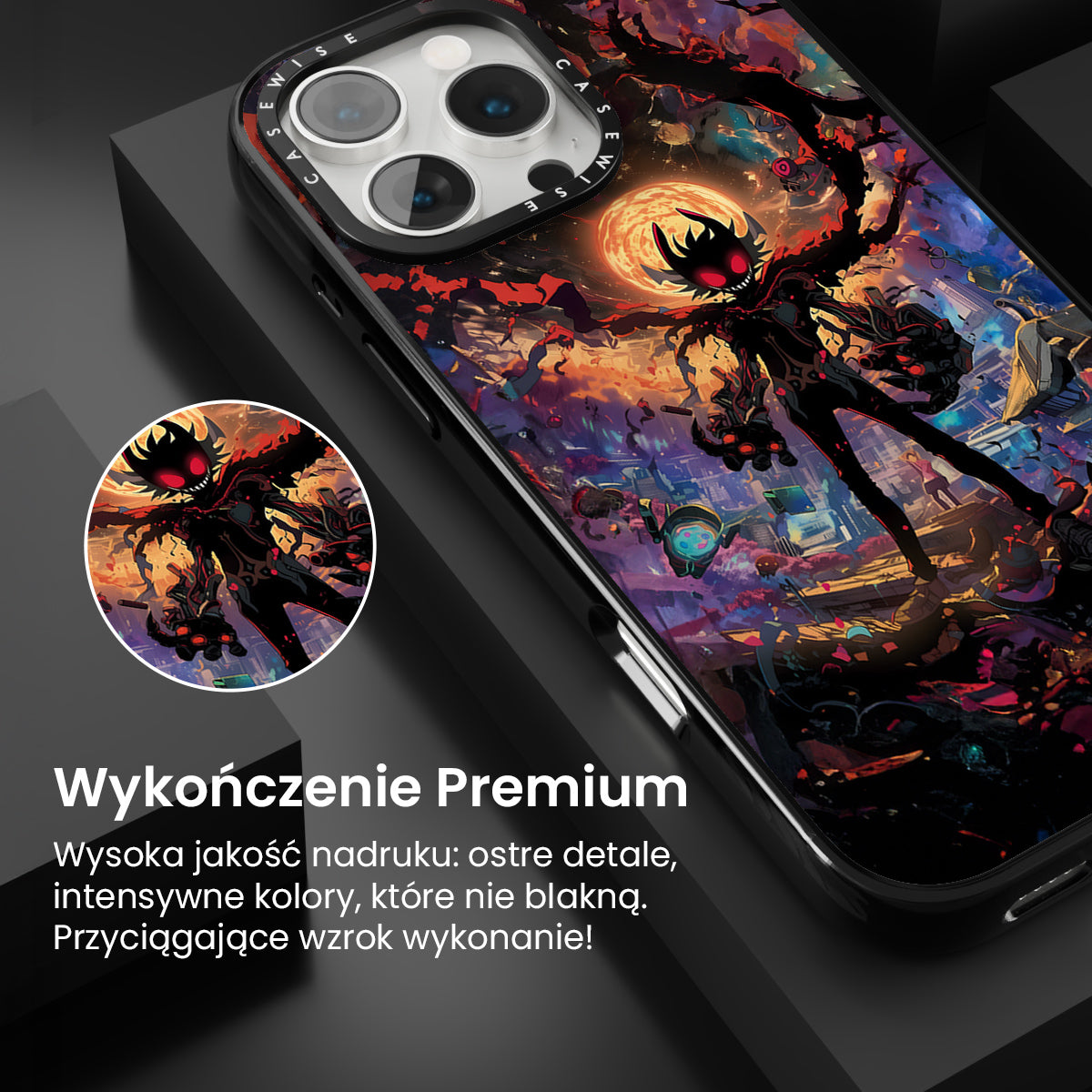 CASEWISE CASEWISE

Wykończenie Premium

Wysoka jakość nadruku: ostre detale, intensywne kolory, które nie blakną. Przyciągające wzrok wykonanie!