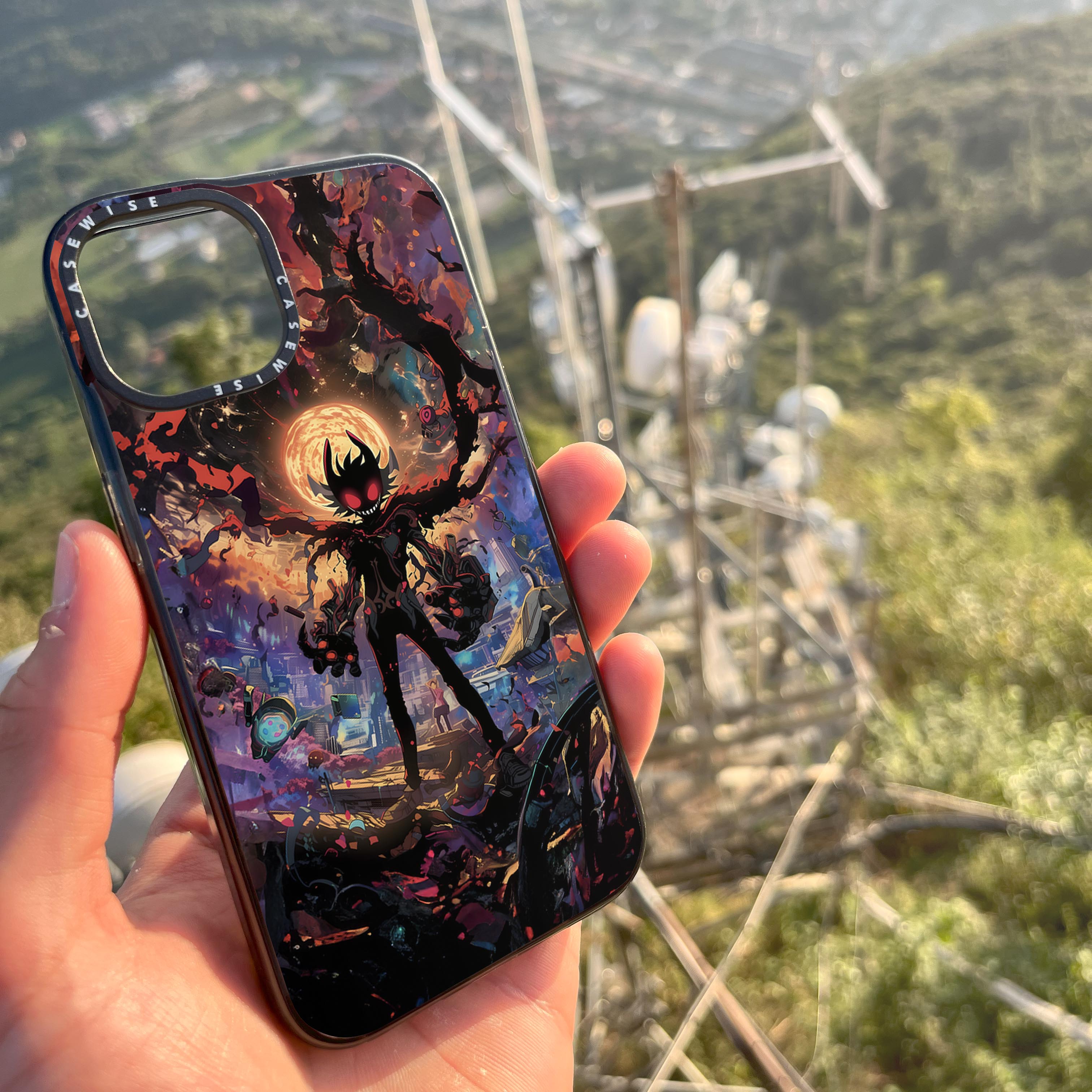 CASEWISE CASEWISE