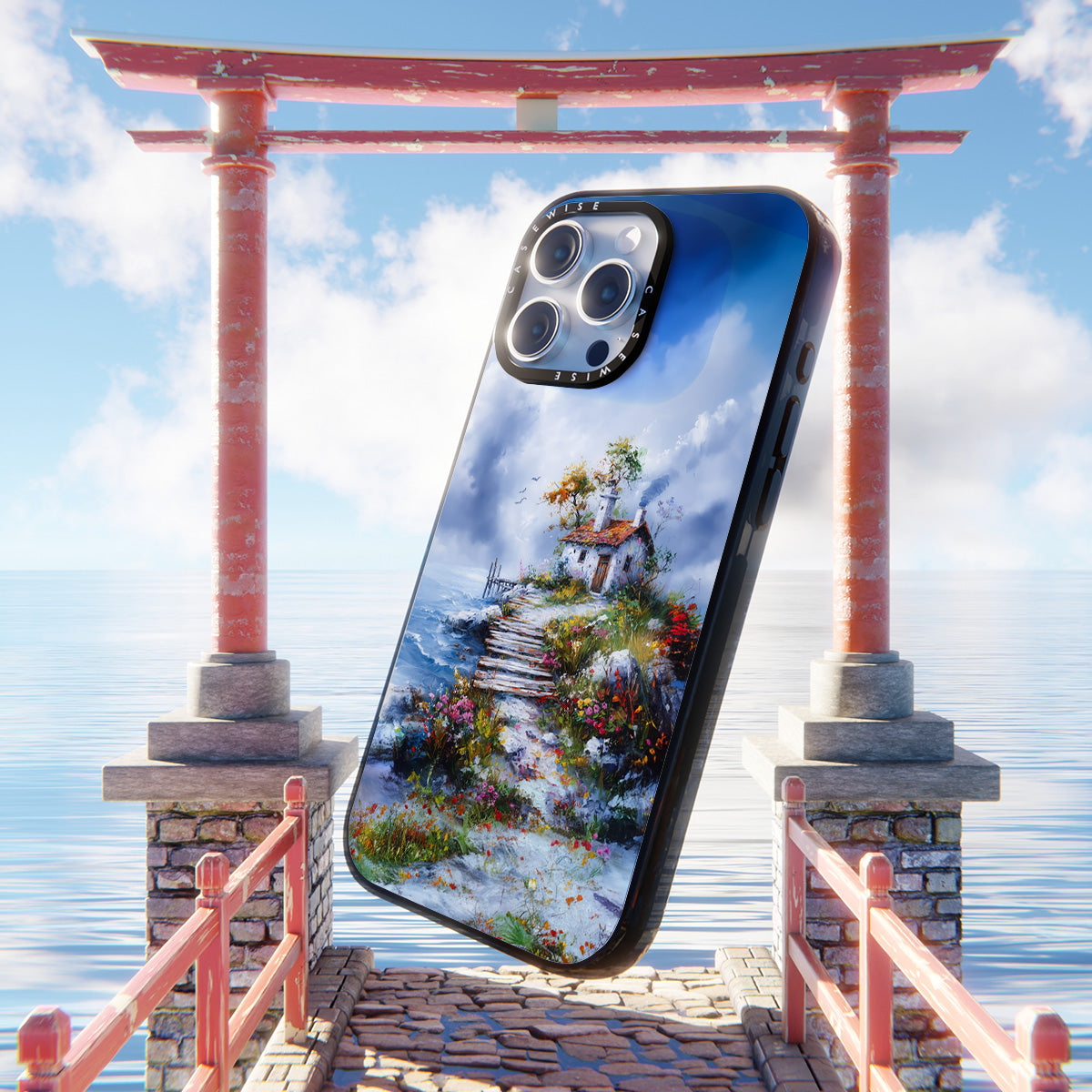 CASEWISE CASEWISE