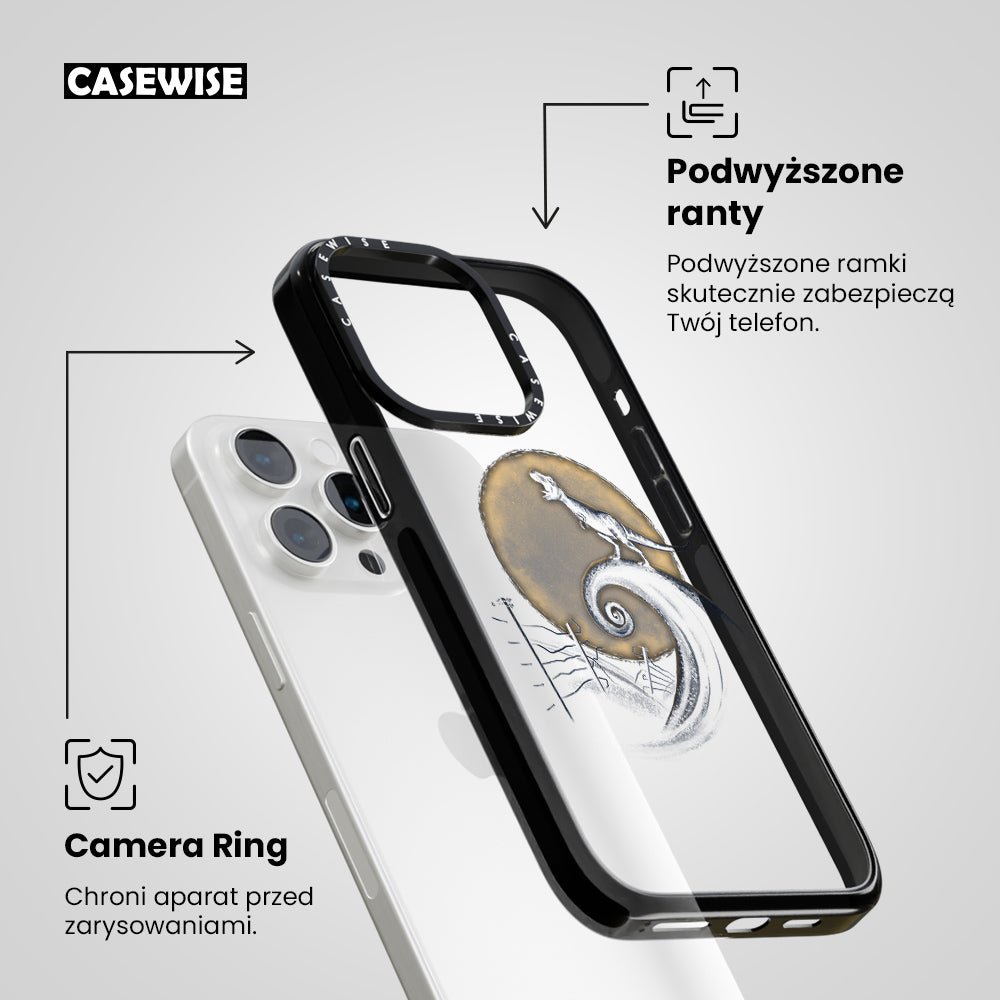 CASEWISE

Podwyższone ranty

Podwyższone ramki skutecznie zabezpieczą Twój telefon.

CASEWISE

CASEWISE

Camera Ring

Chroni aparat przed zarysowaniami.