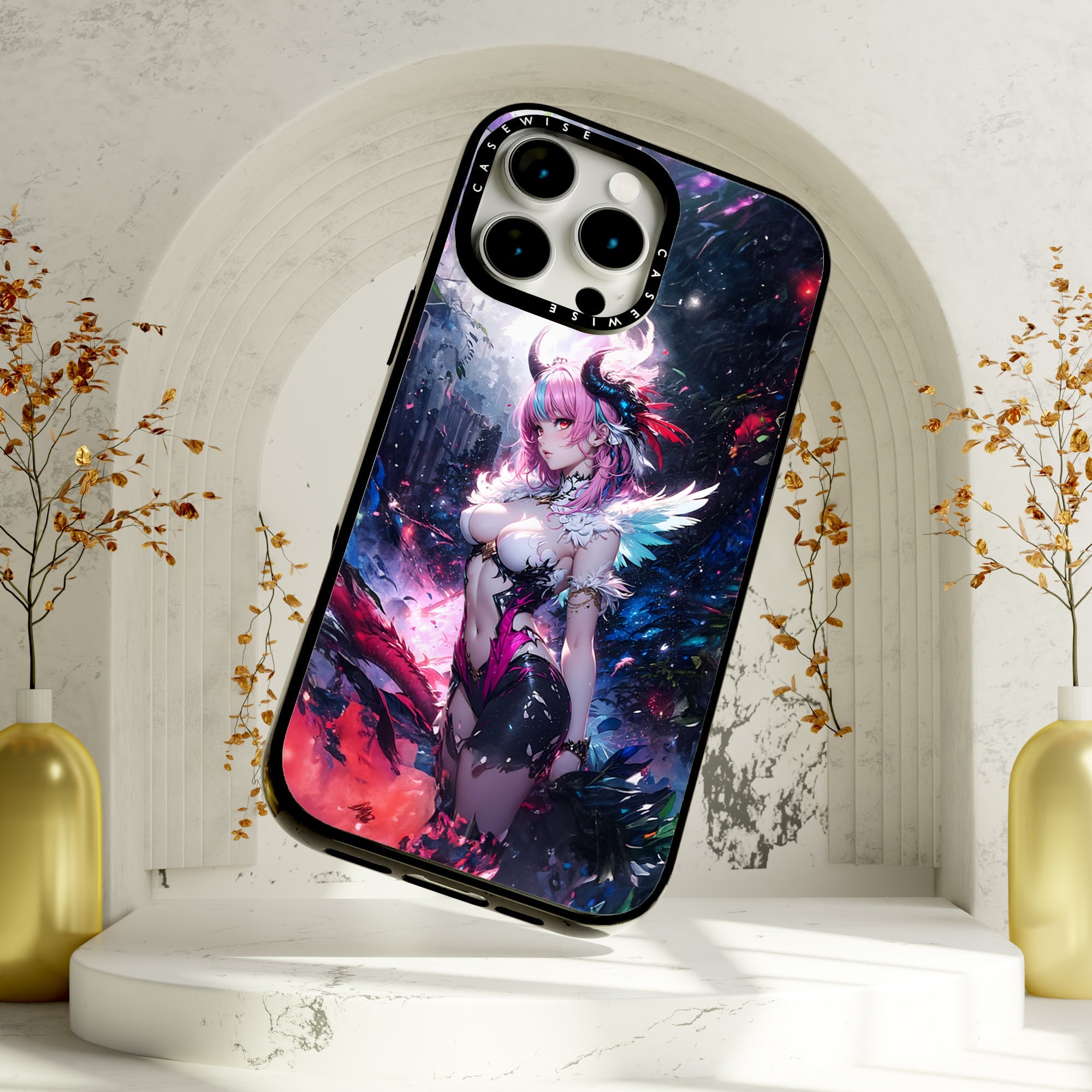 CASEWISE CASEWISE