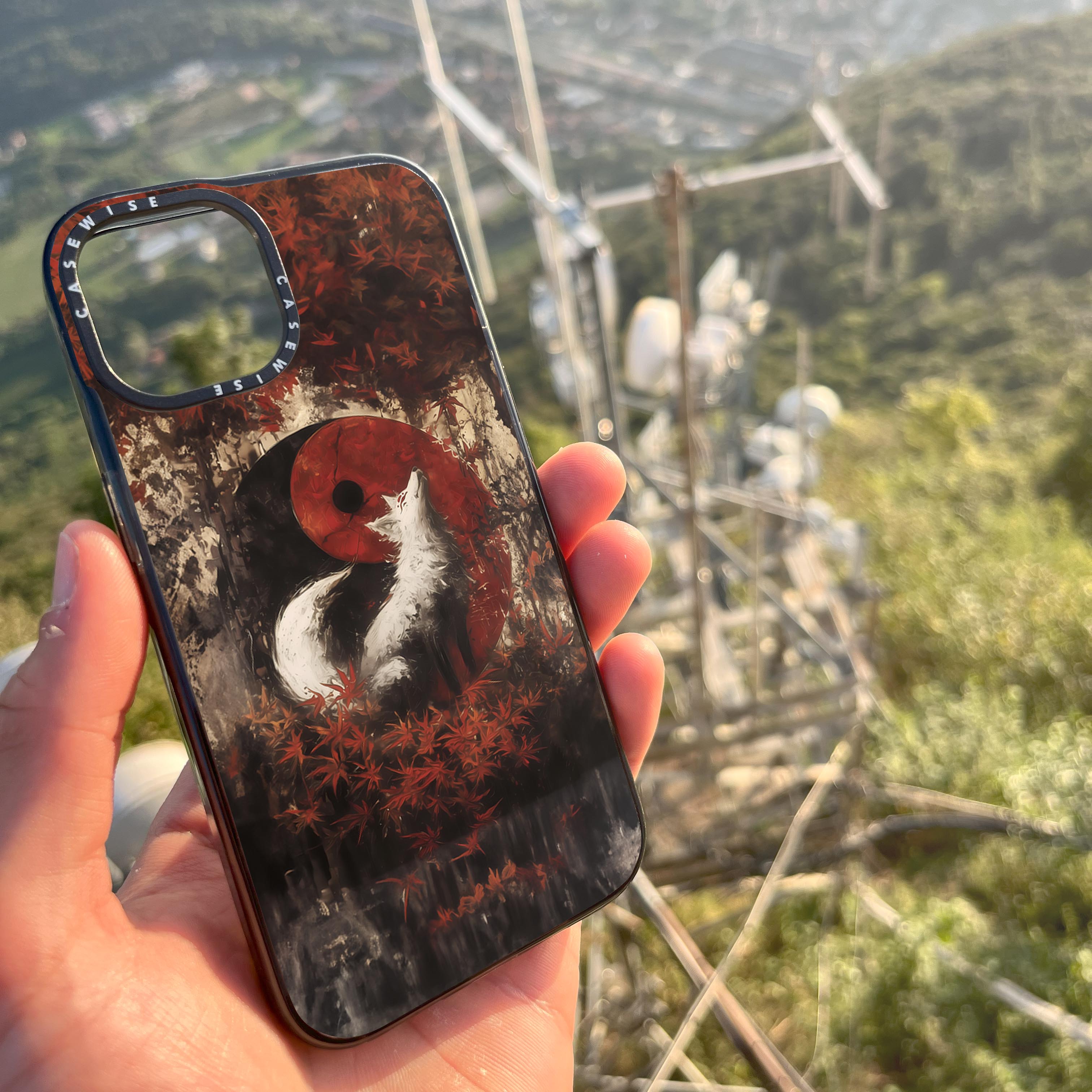 CASEWISE CASEWISE