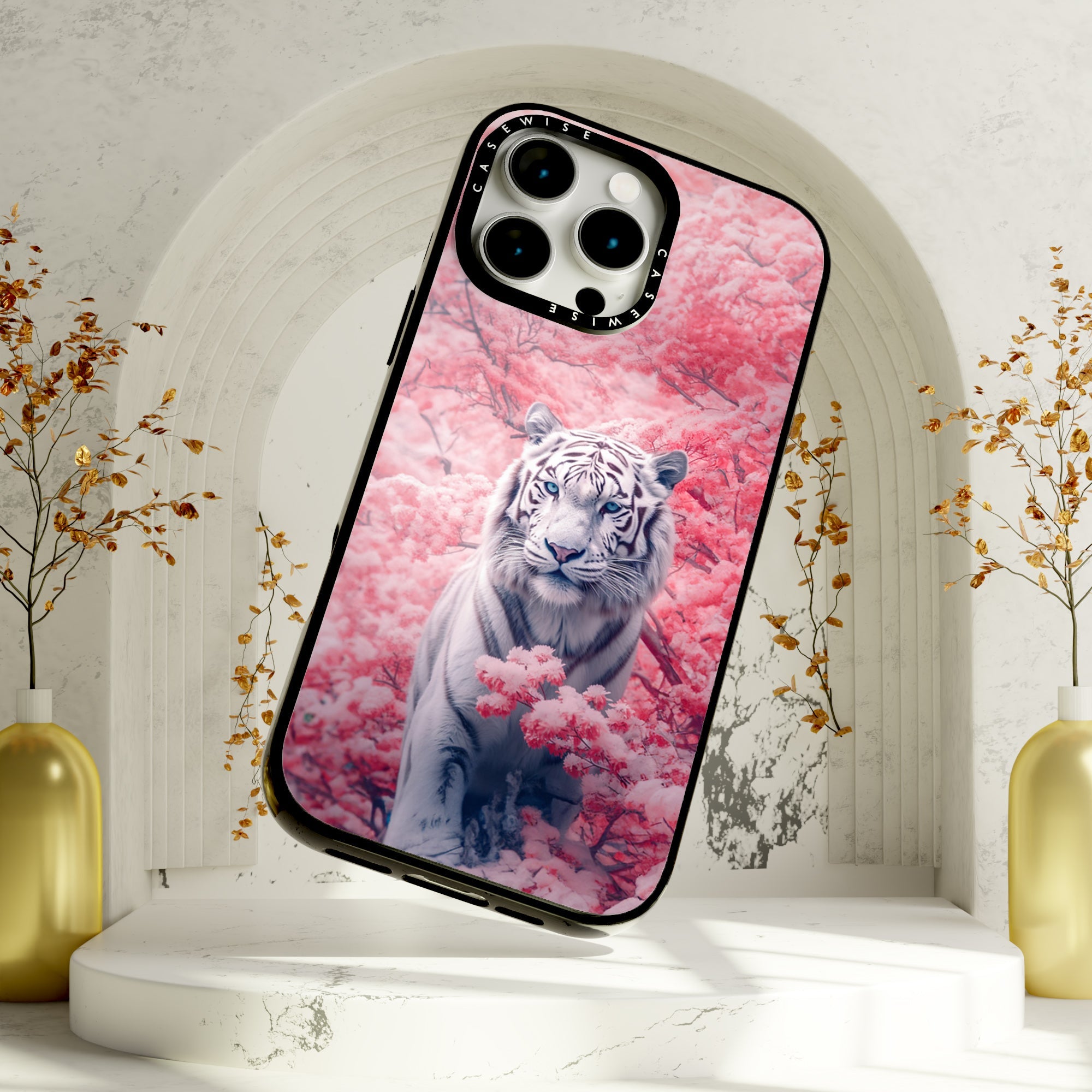 CASEWISE

CASEWISE