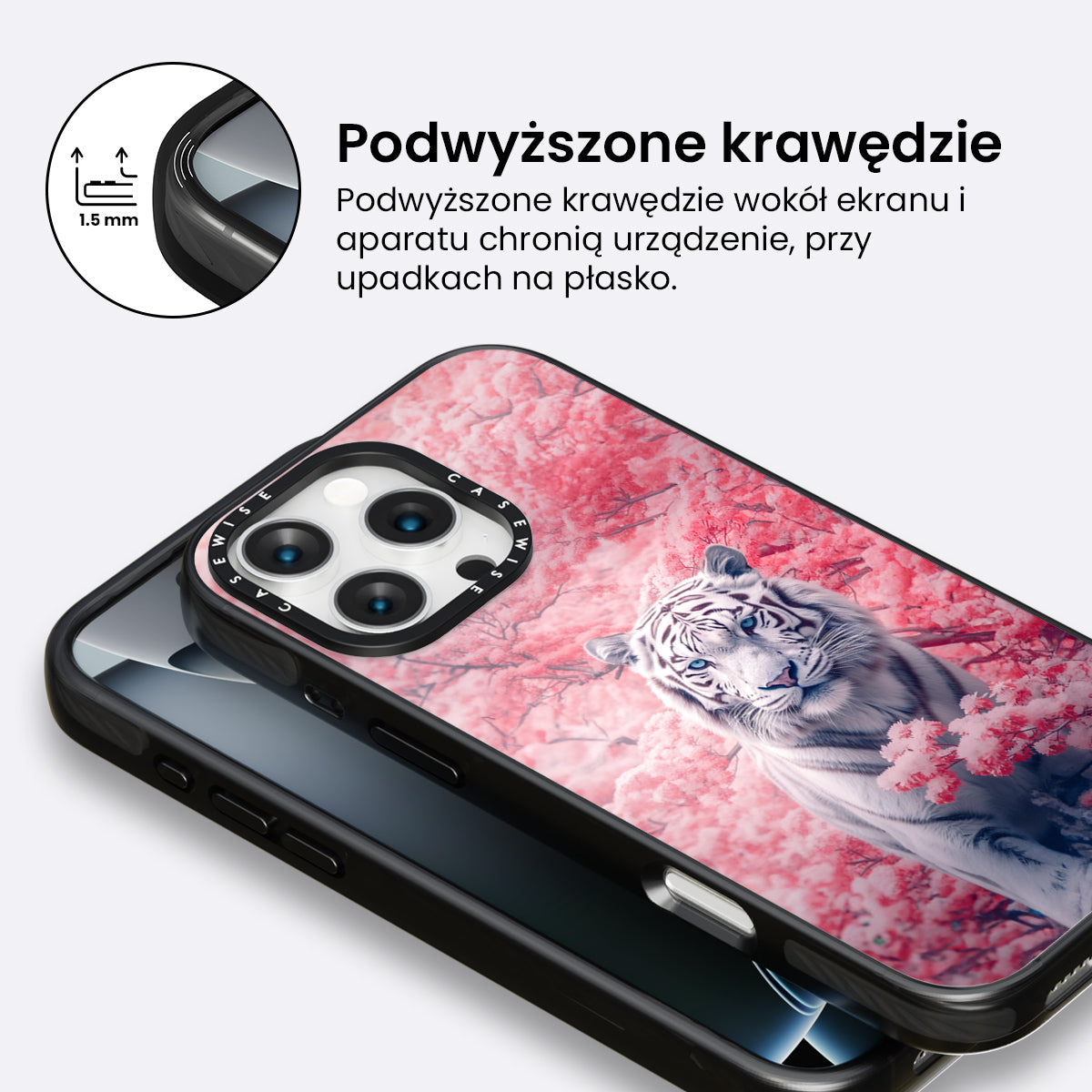 1.5 mm

Podwyższone krawędzie

Podwyższone krawędzie wokół ekranu i aparatu chronią urządzenie, przy upadkach na płasko.

CASEWISE CASEWISE