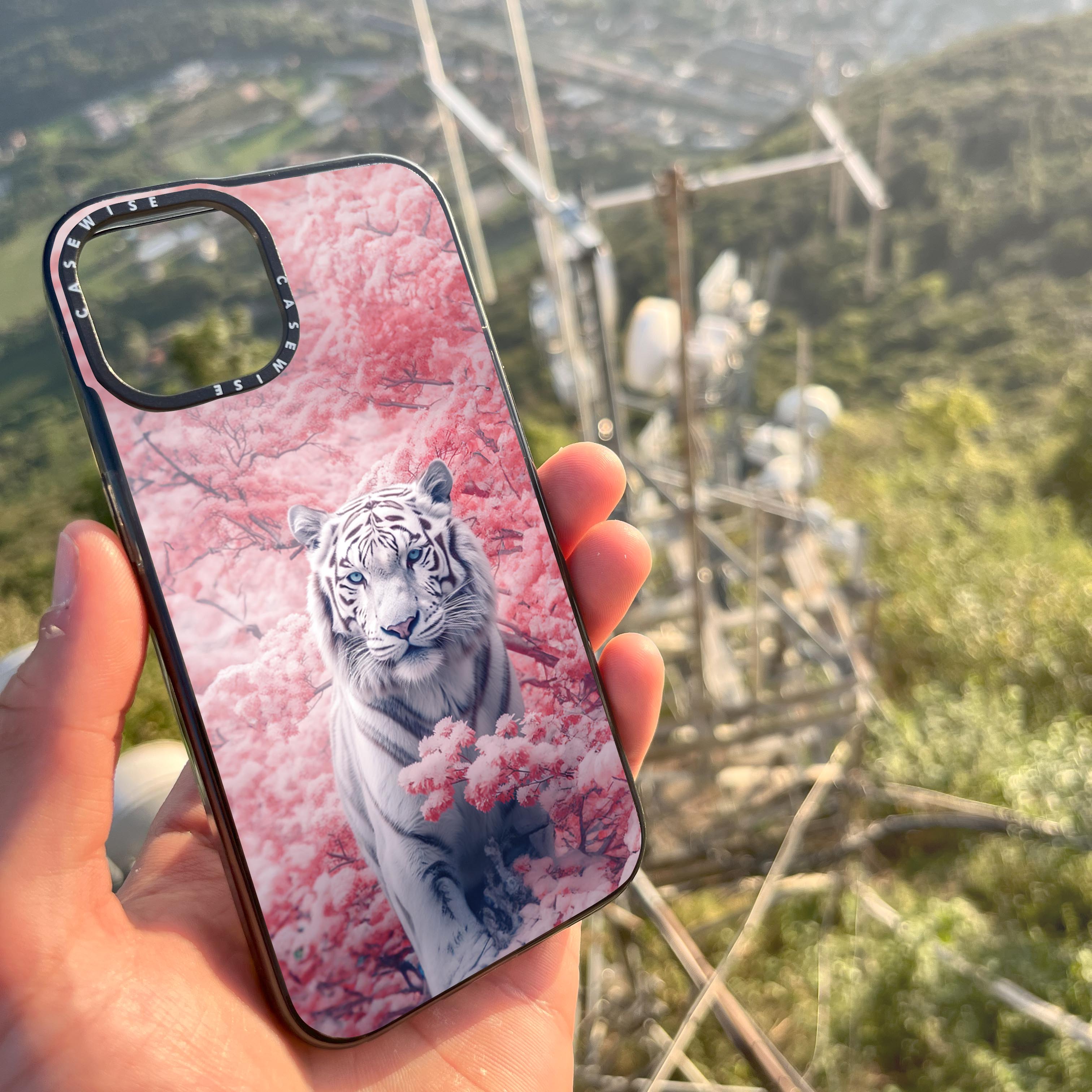 CASEWISE
CASEWISE