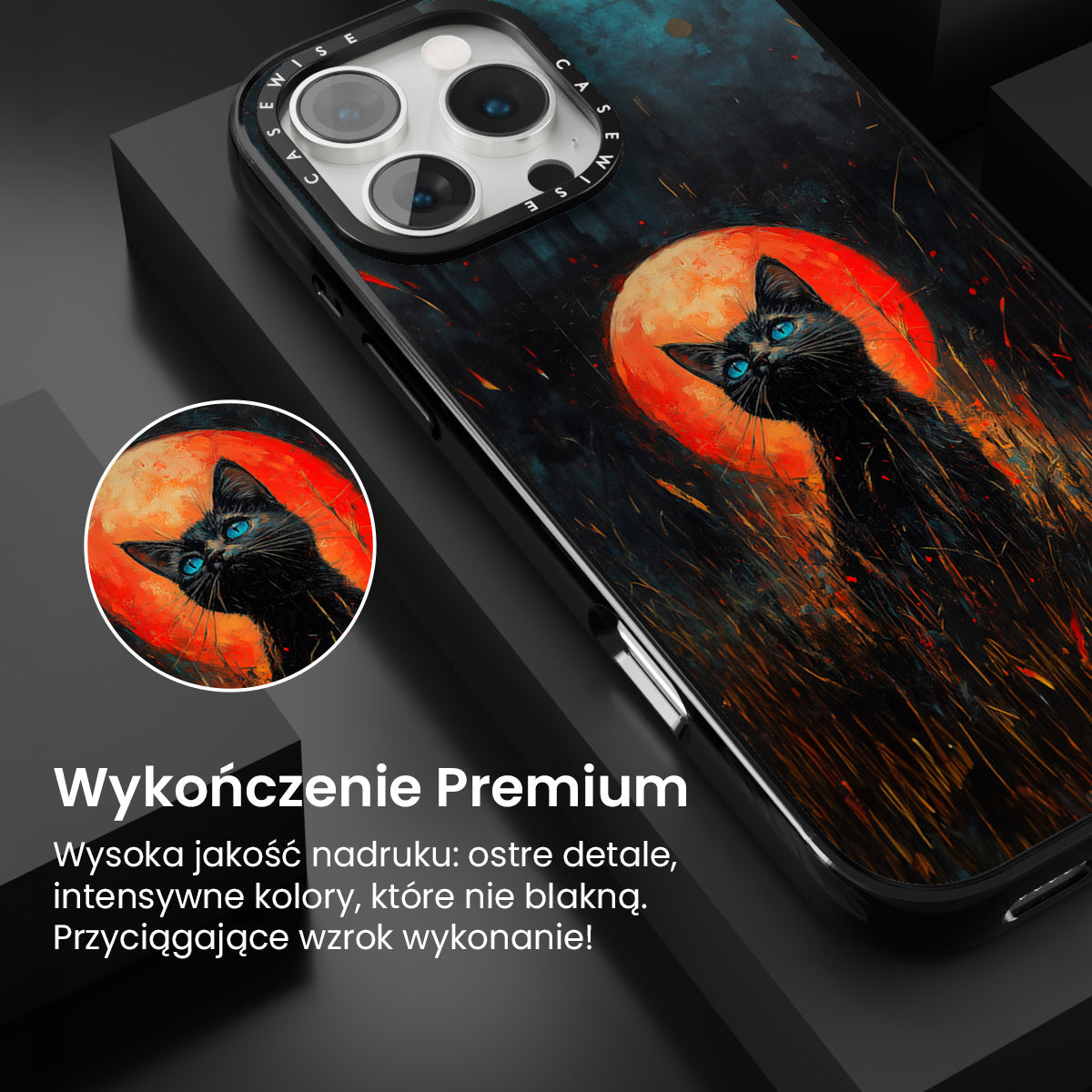 CASEWISE CASEWISE

Wykończenie Premium

Wysoka jakość nadruku: ostre detale, intensywne kolory, które nie blakną. Przyciągające wzrok wykonanie!