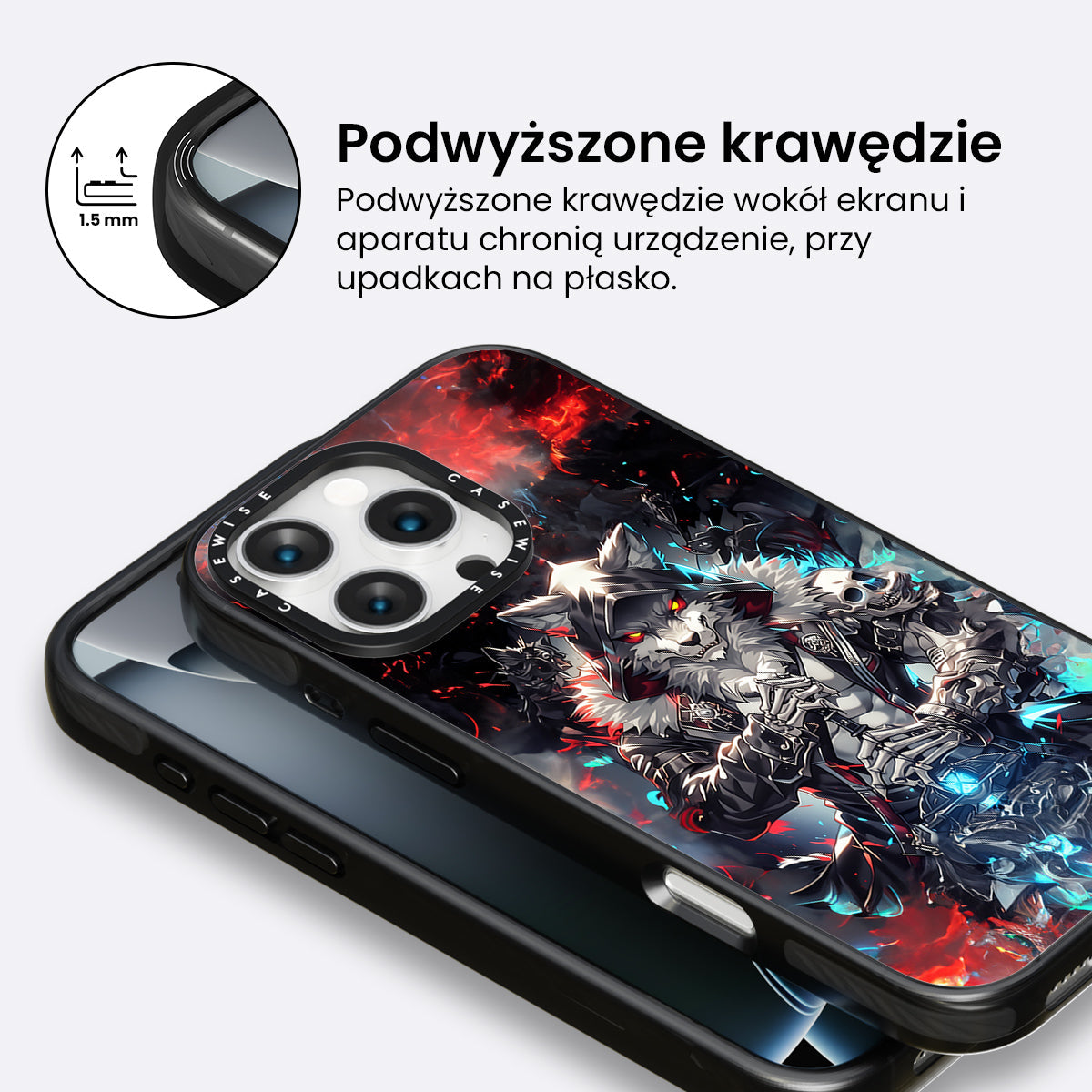 1.5 mm

Podwyższone krawędzie

Podwyższone krawędzie wokół ekranu i aparatu chronią urządzenie, przy upadkach na płasko.

CASEWISE CASEWISE