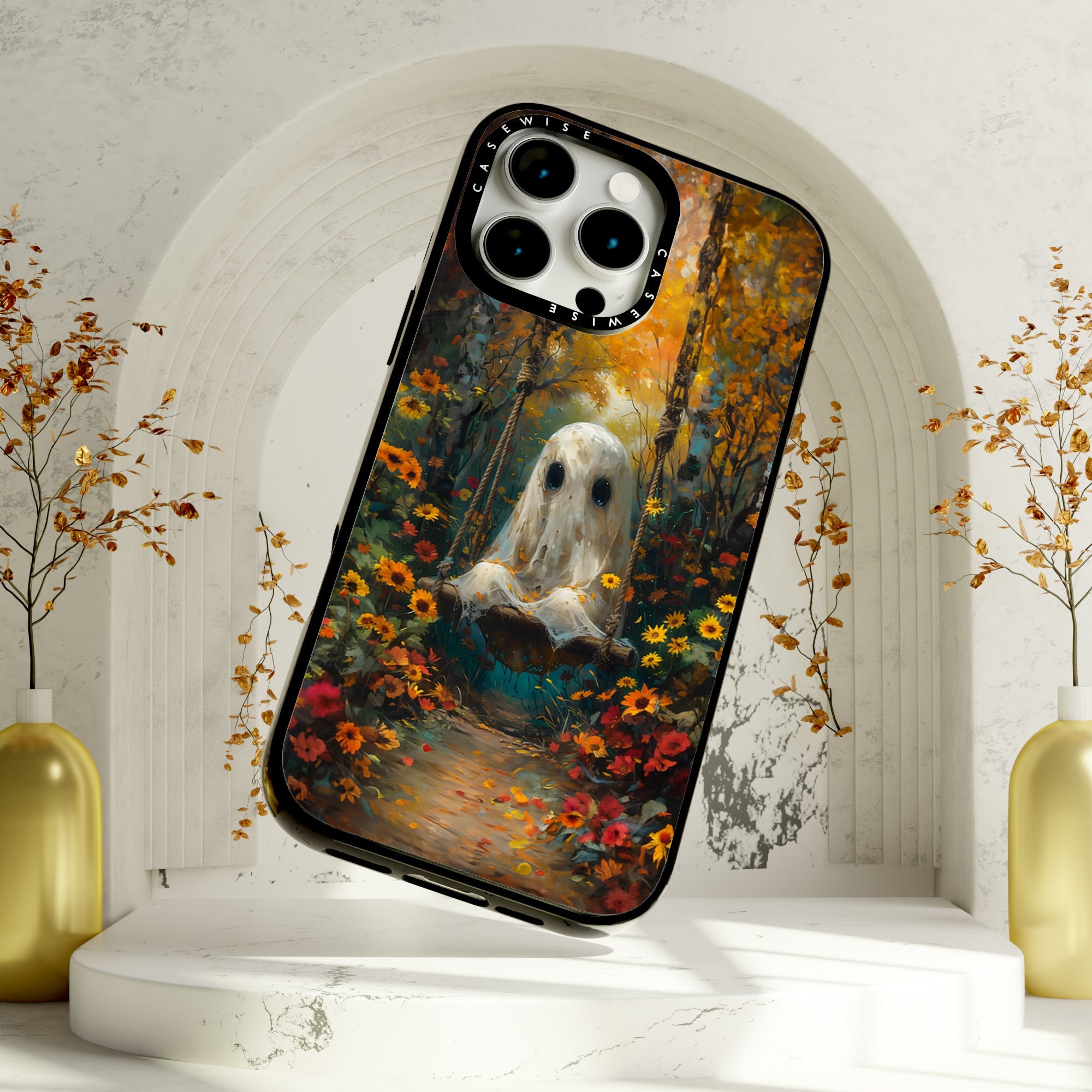 CASEWISE CASEWISE