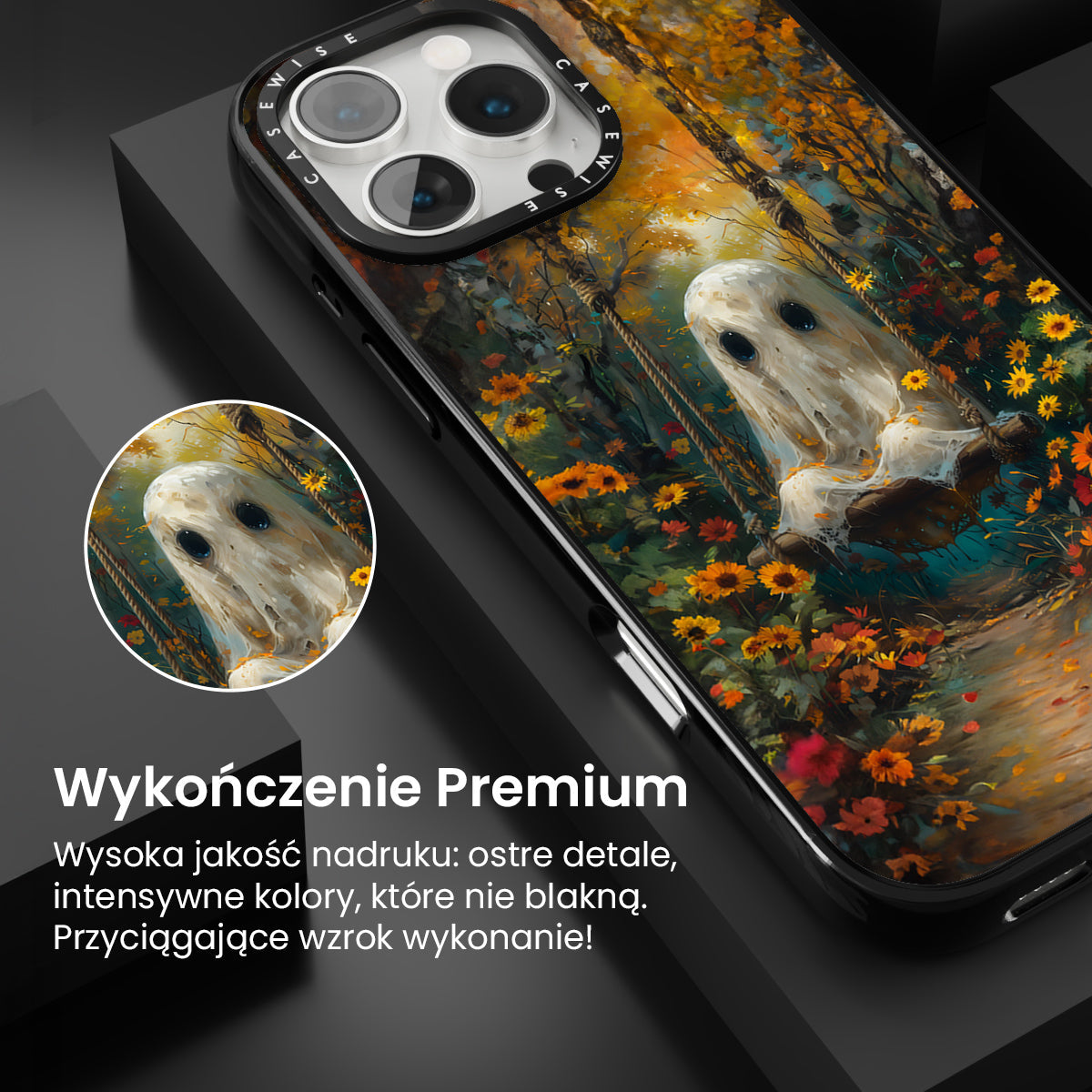 CASEWISE CASEWISE

Wykończenie Premium

Wysoka jakość nadruku: ostre detale, intensywne kolory, które nie blakną. Przyciągające wzrok wykonanie!