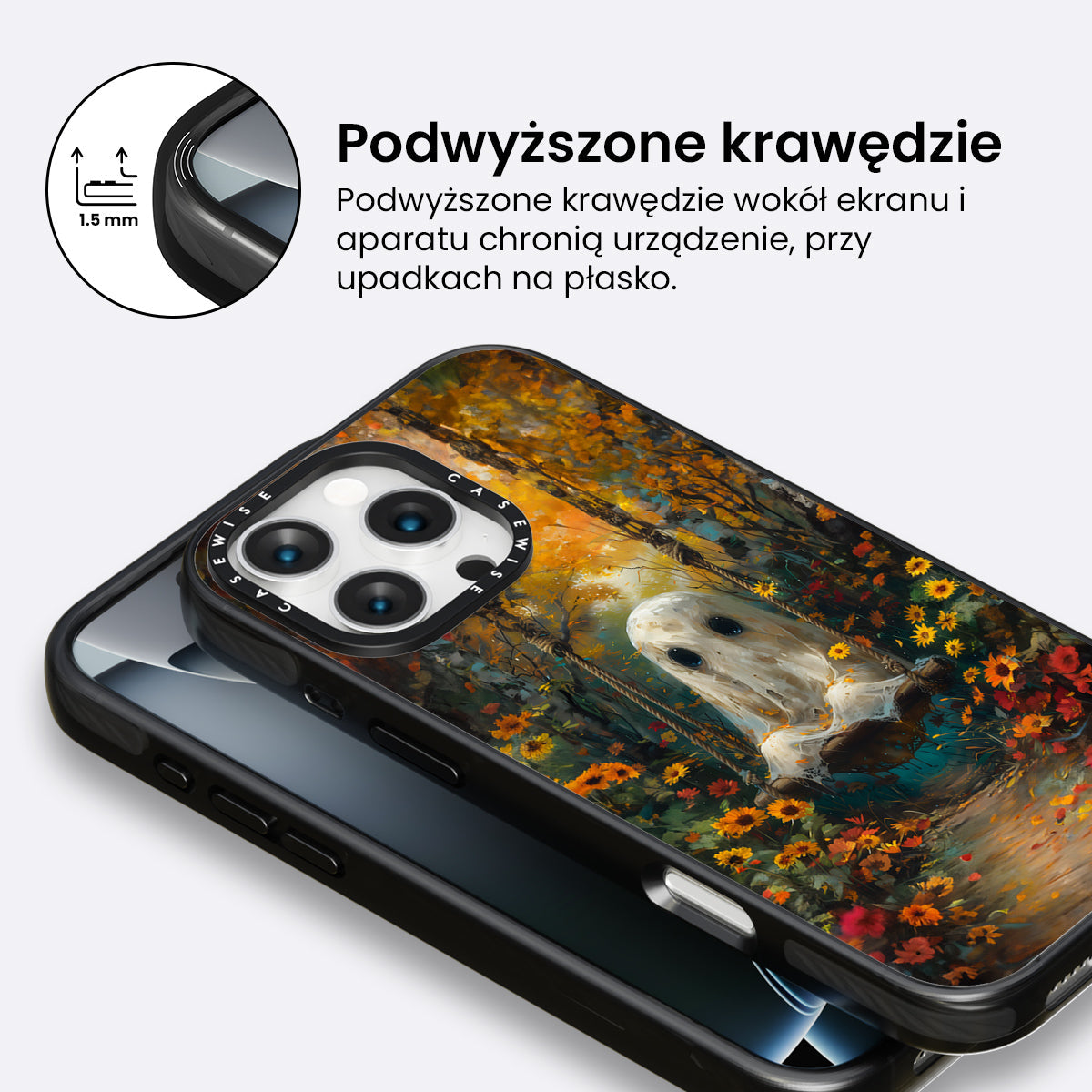 1.5 mm

Podwyższone krawędzie

Podwyższone krawędzie wokół ekranu i aparatu chronią urządzenie, przy upadkach na płasko.

CASEWISE CASEWISE