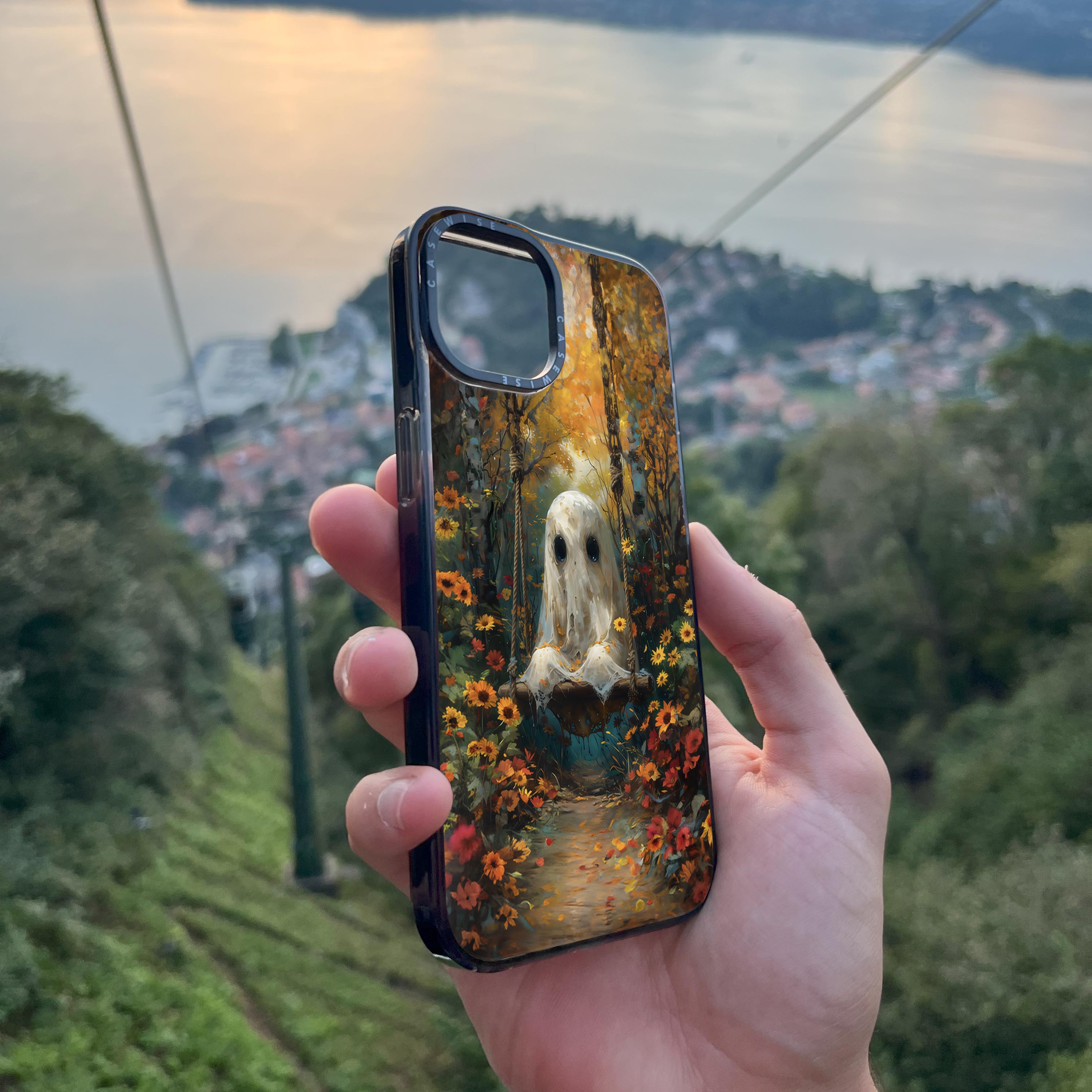 CASEWISE CASEWISE