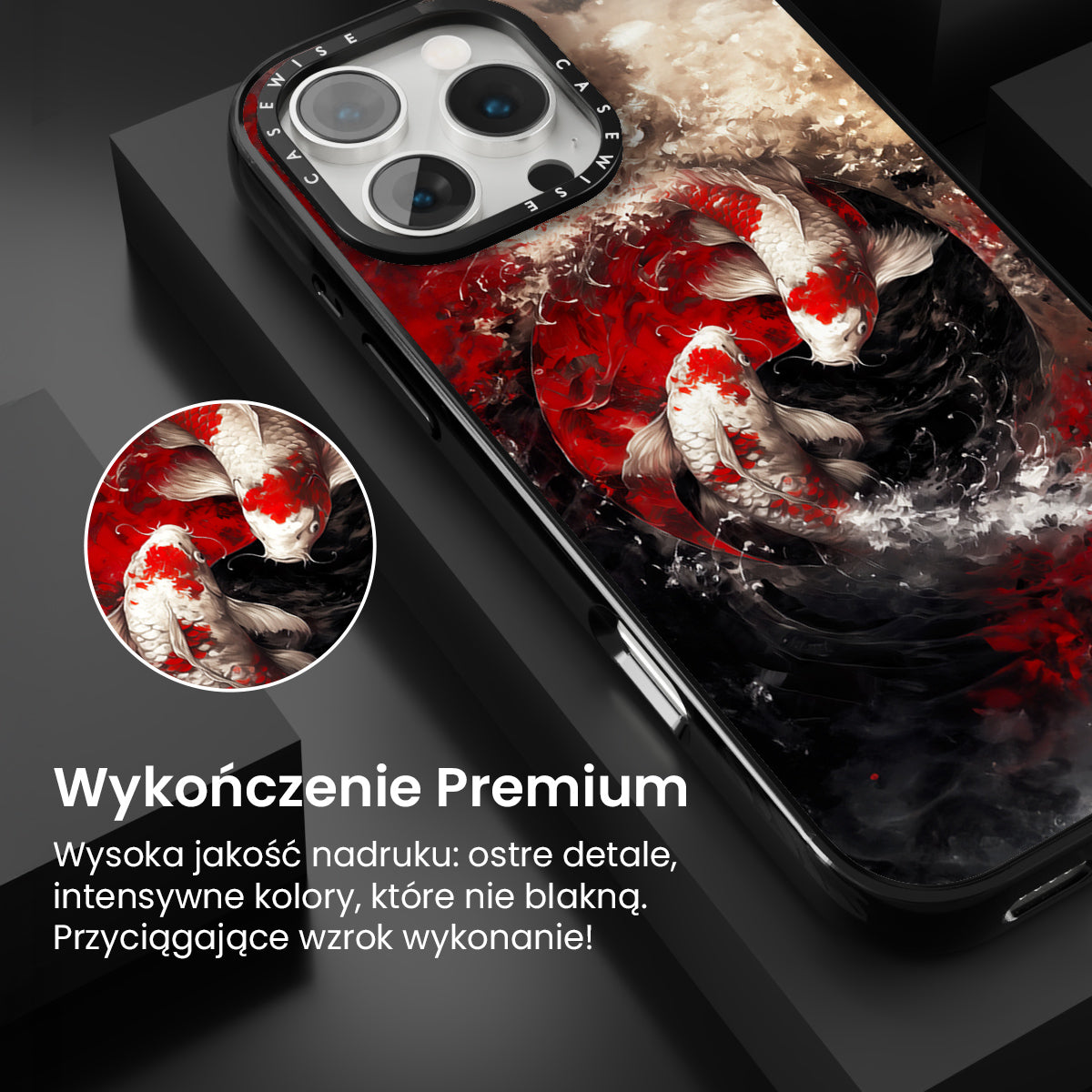 CASEWISE CASEWISE

Wykończenie Premium

Wysoka jakość nadruku: ostre detale, intensywne kolory, które nie blakną. Przyciągające wzrok wykonanie!