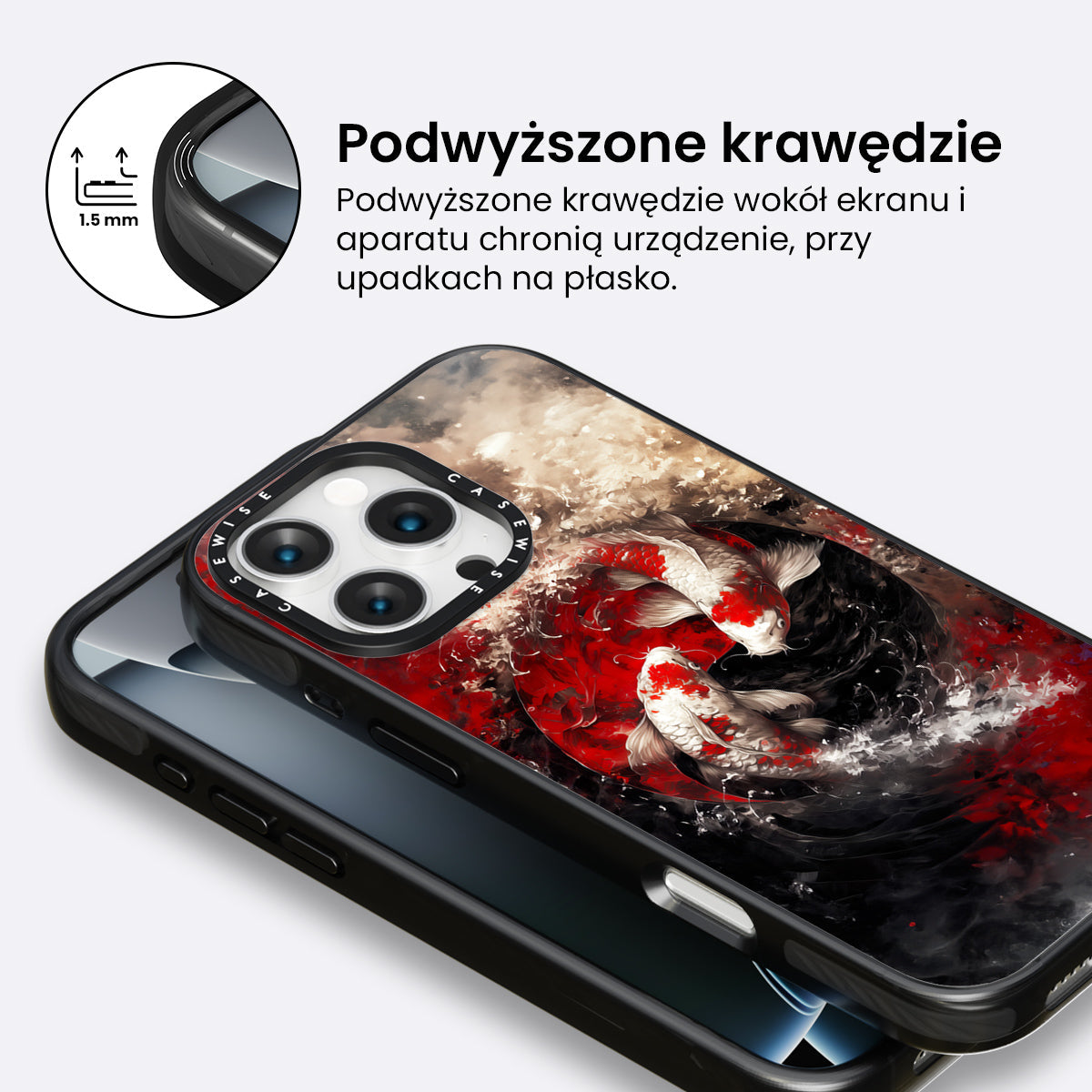 1.5 mm

Podwyższone krawędzie

Podwyższone krawędzie wokół ekranu i aparatu chronią urządzenie, przy upadkach na płasko.

CASEWISE CASEWISE