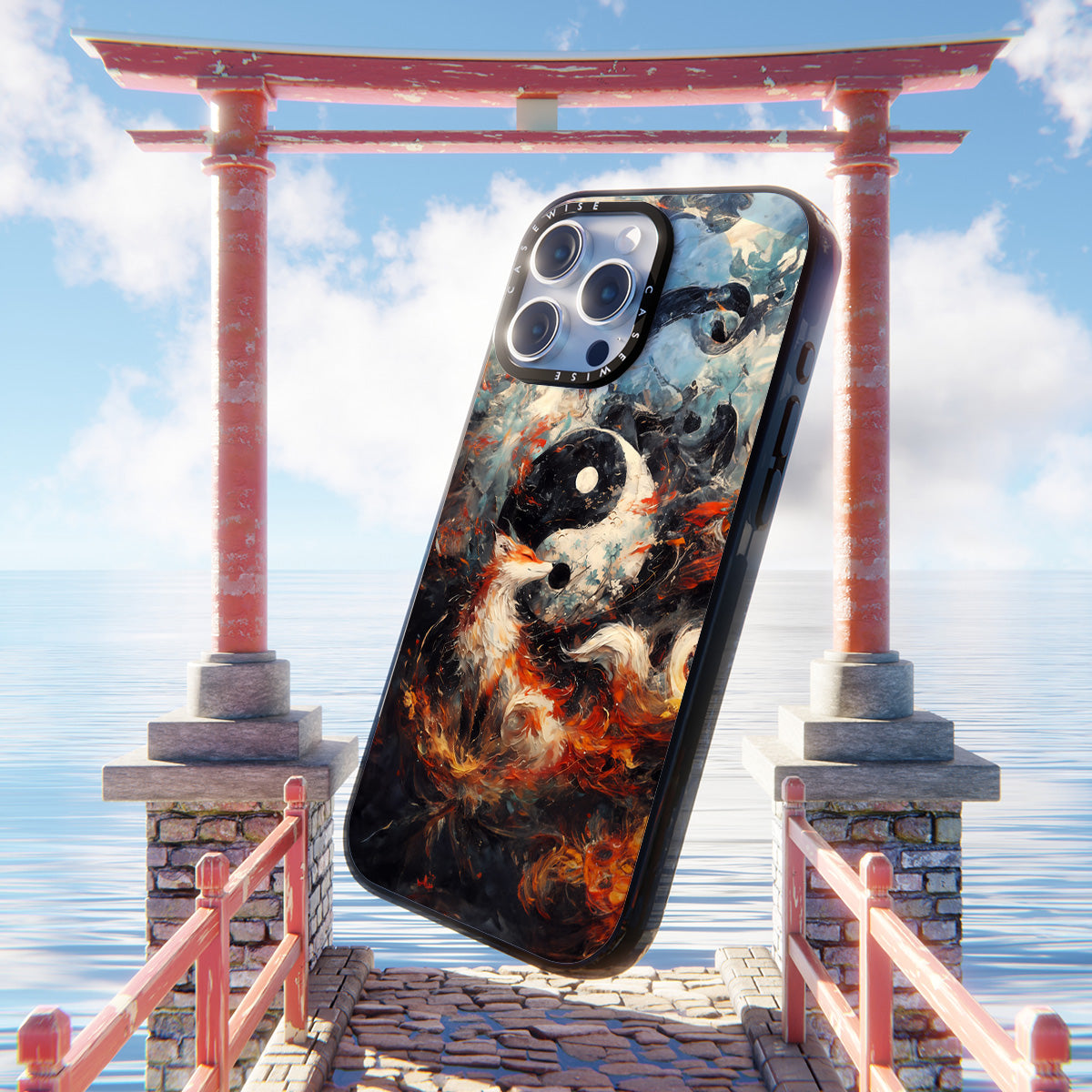 CASEWISE CASEWISE