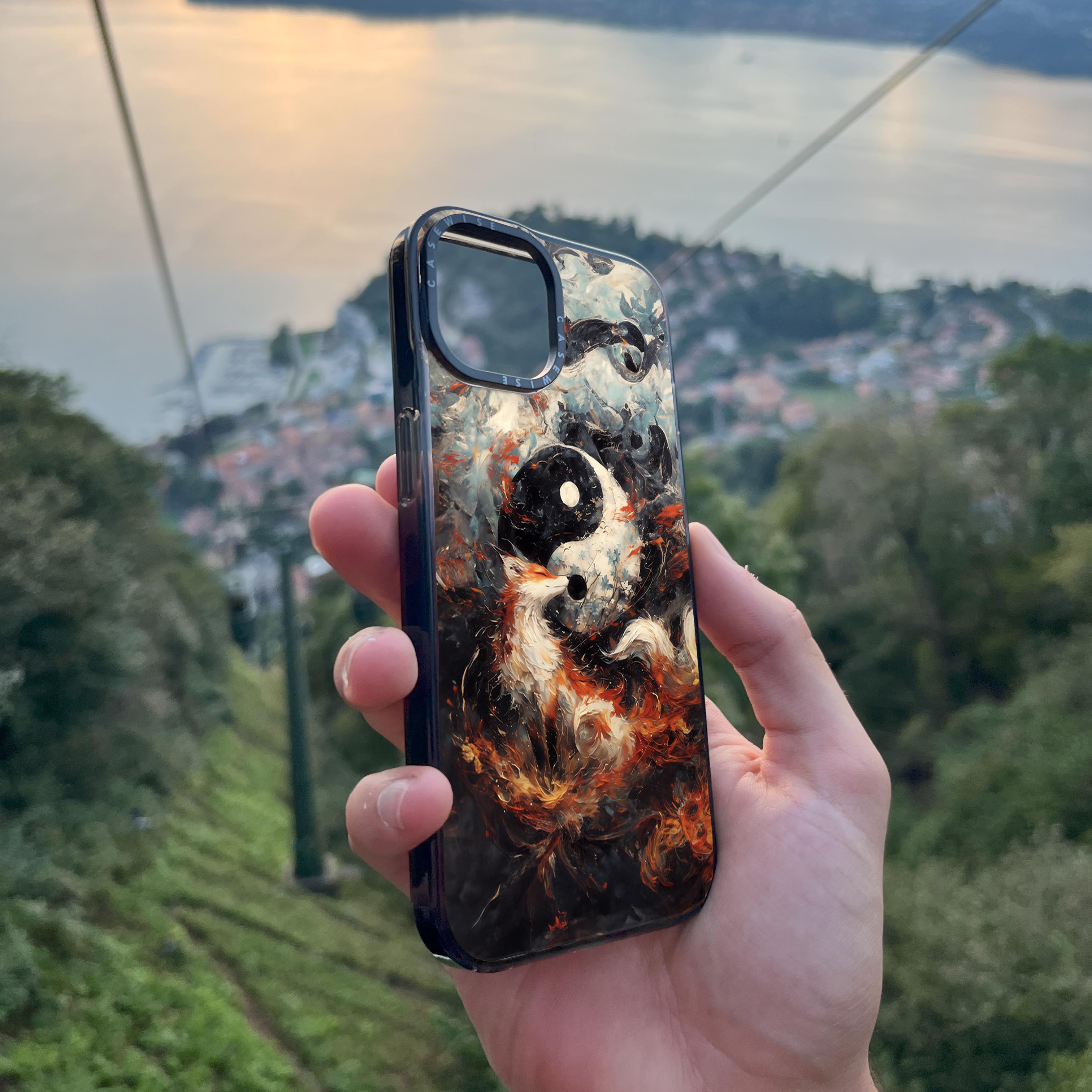 CASEWISE
CASEWISE