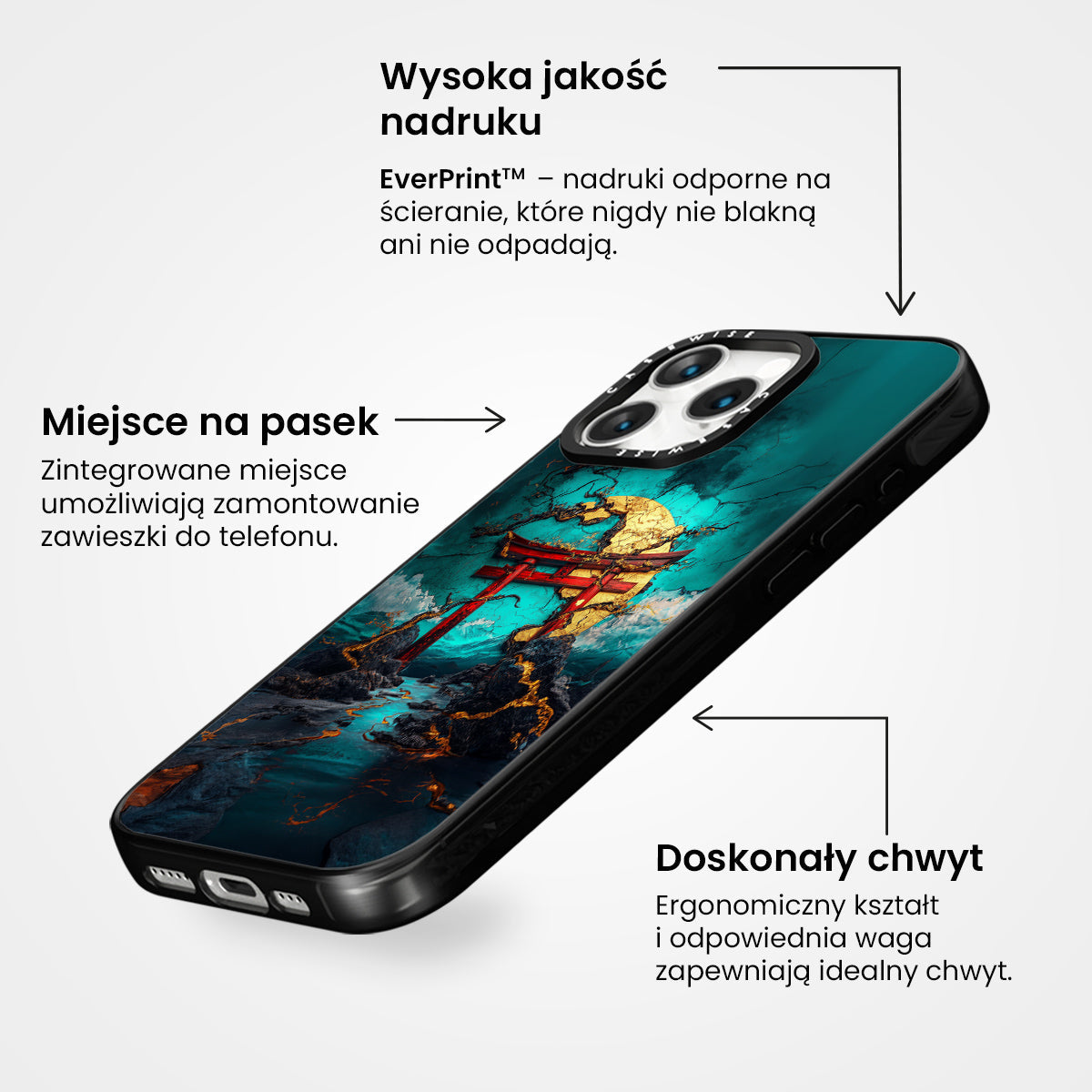 Wysoka jakość nadruku

EverPrint™ – nadruki odporne na ścieranie, które nigdy nie blakną ani nie odpadają.

Miejsce na pasek

Zintegrowane miejsce umożliwiają zamontowanie zawieszki do telefonu.

CASEWISE

CASEWISE

Doskonały chwyt

Ergonomiczny kształt i odpowiednia waga zapewniają idealny chwyt.