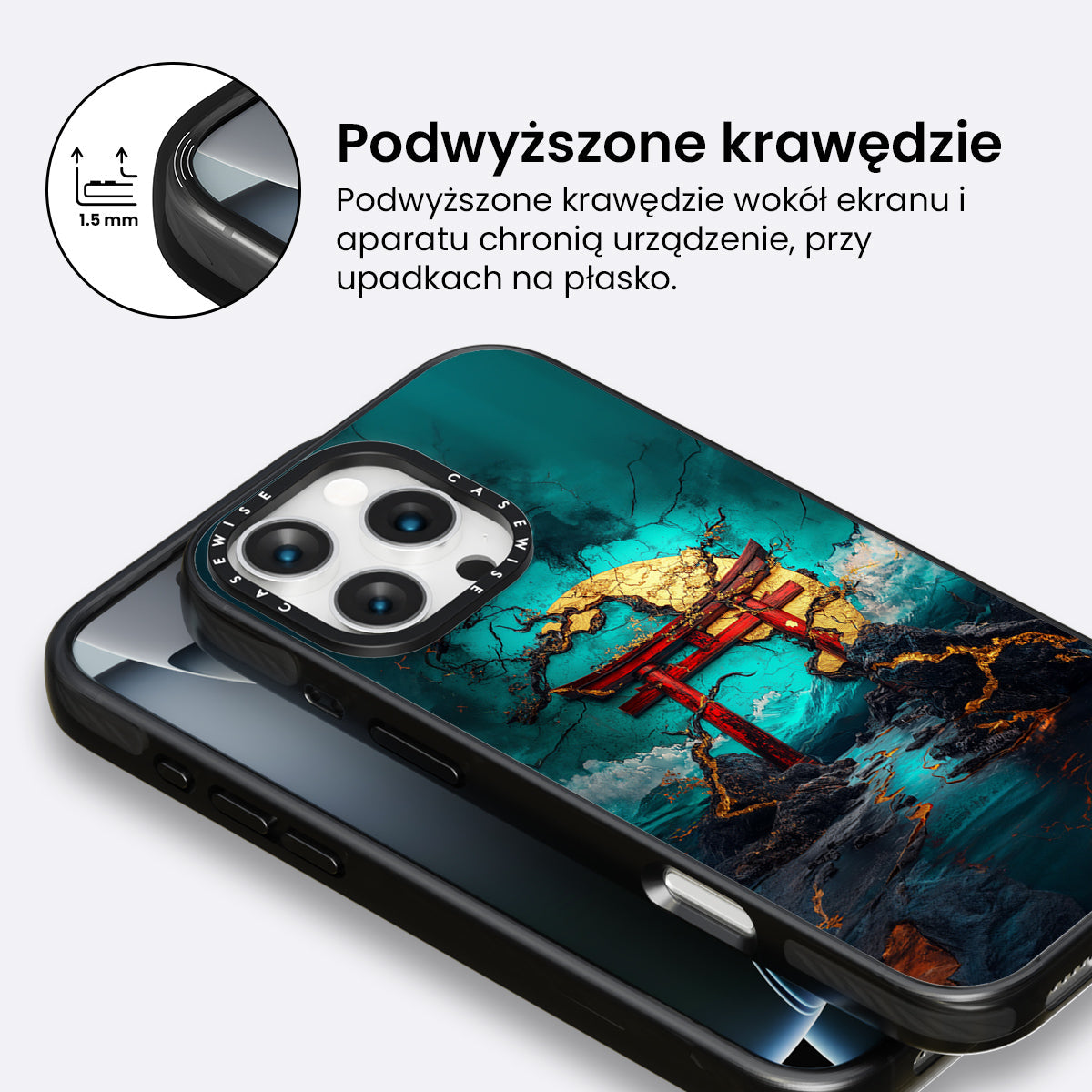 1.5 mm

Podwyższone krawędzie

Podwyższone krawędzie wokół ekranu i aparatu chronią urządzenie, przy upadkach na płasko.

CASEWISE

CASEWISE