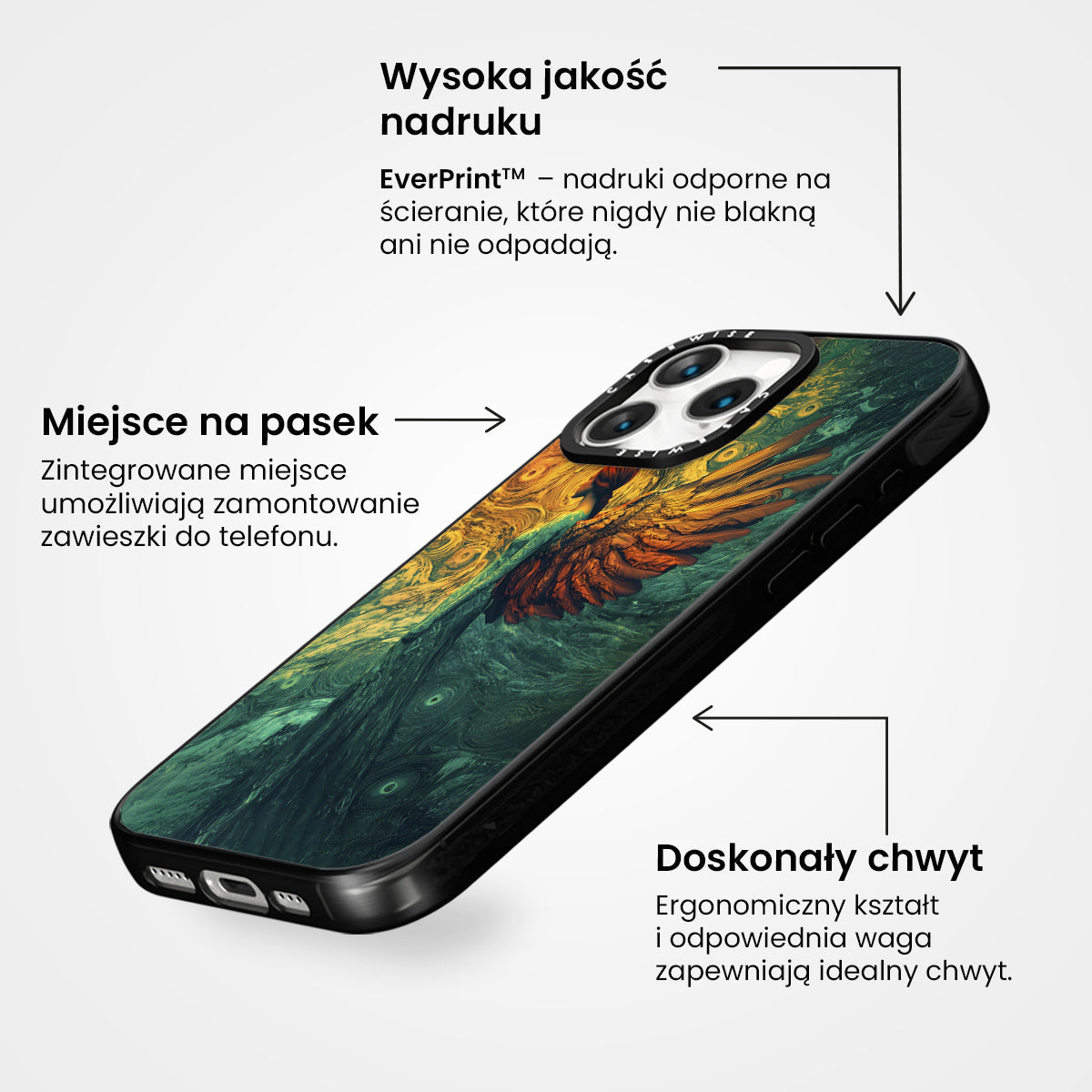 Wysoka jakość nadruku

EverPrint™ – nadruki odporne na ścieranie, które nigdy nie blakną ani nie odpadają.

Miejsce na pasek

Zintegrowane miejsce umożliwiają zamontowanie zawieszki do telefonu.

CASEWISE

CASEWISE

Doskonały chwyt

Ergonomiczny kształt i odpowiednia waga zapewniają idealny chwyt.