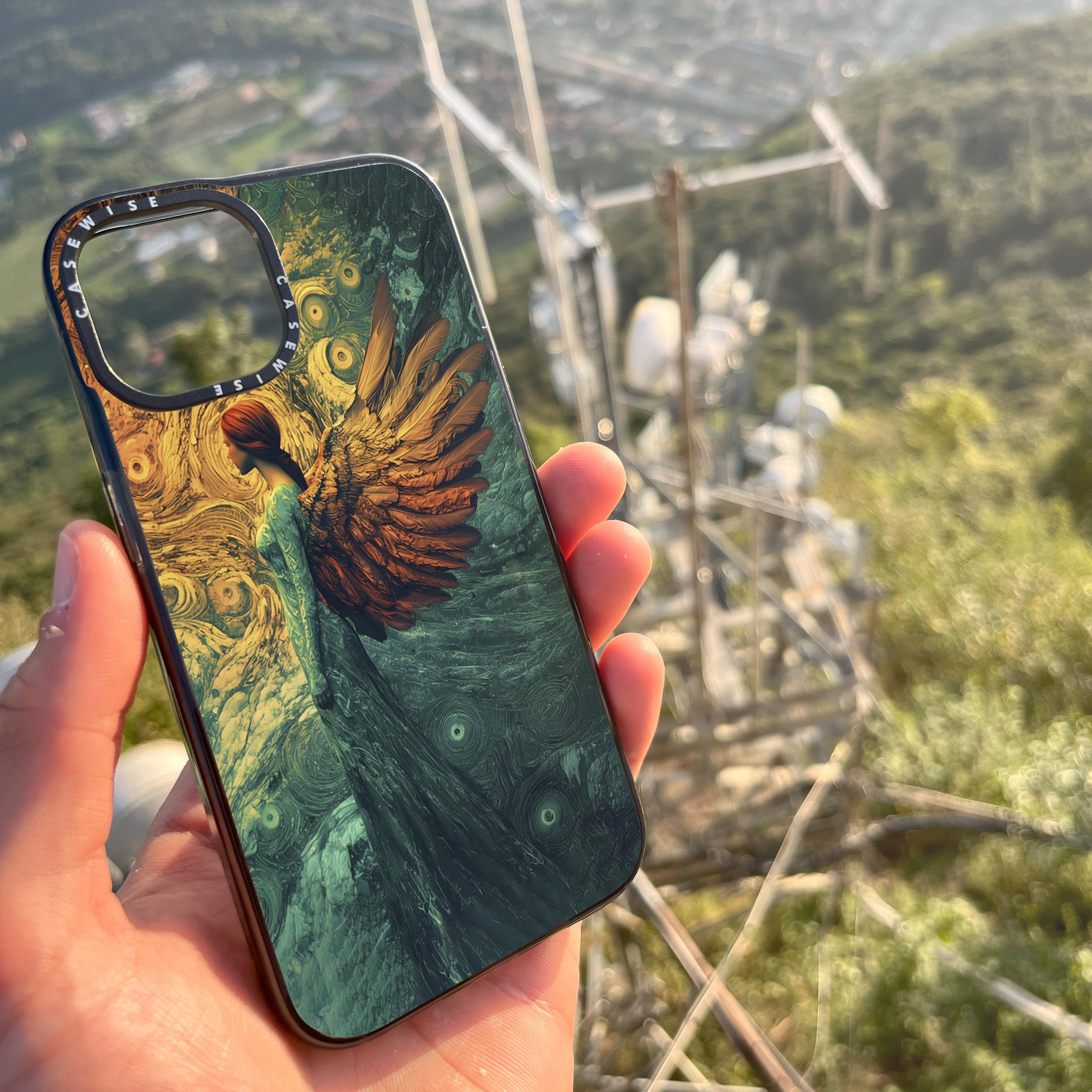 CASEWISE CASEWISE