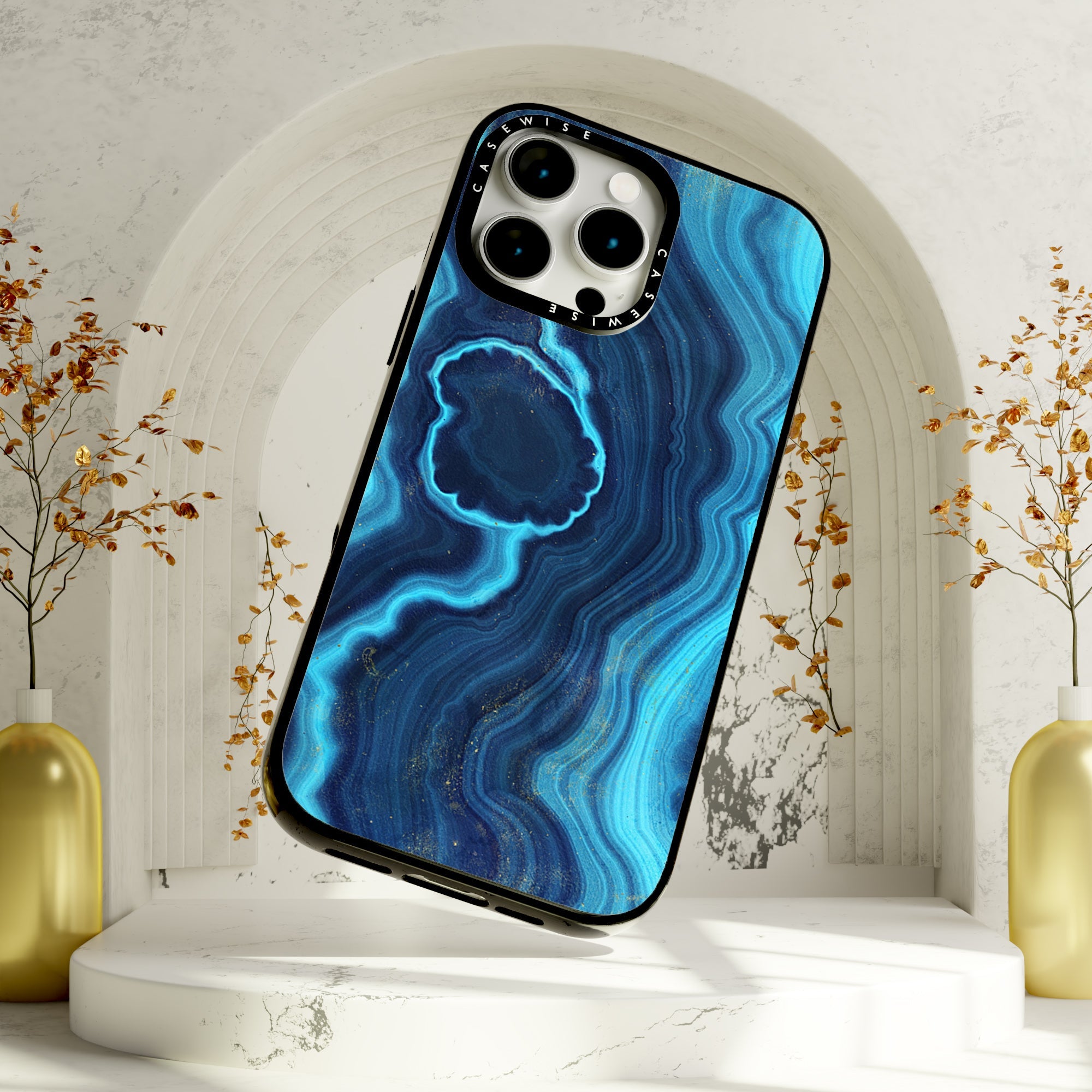 CASEWISE
CASEWISE