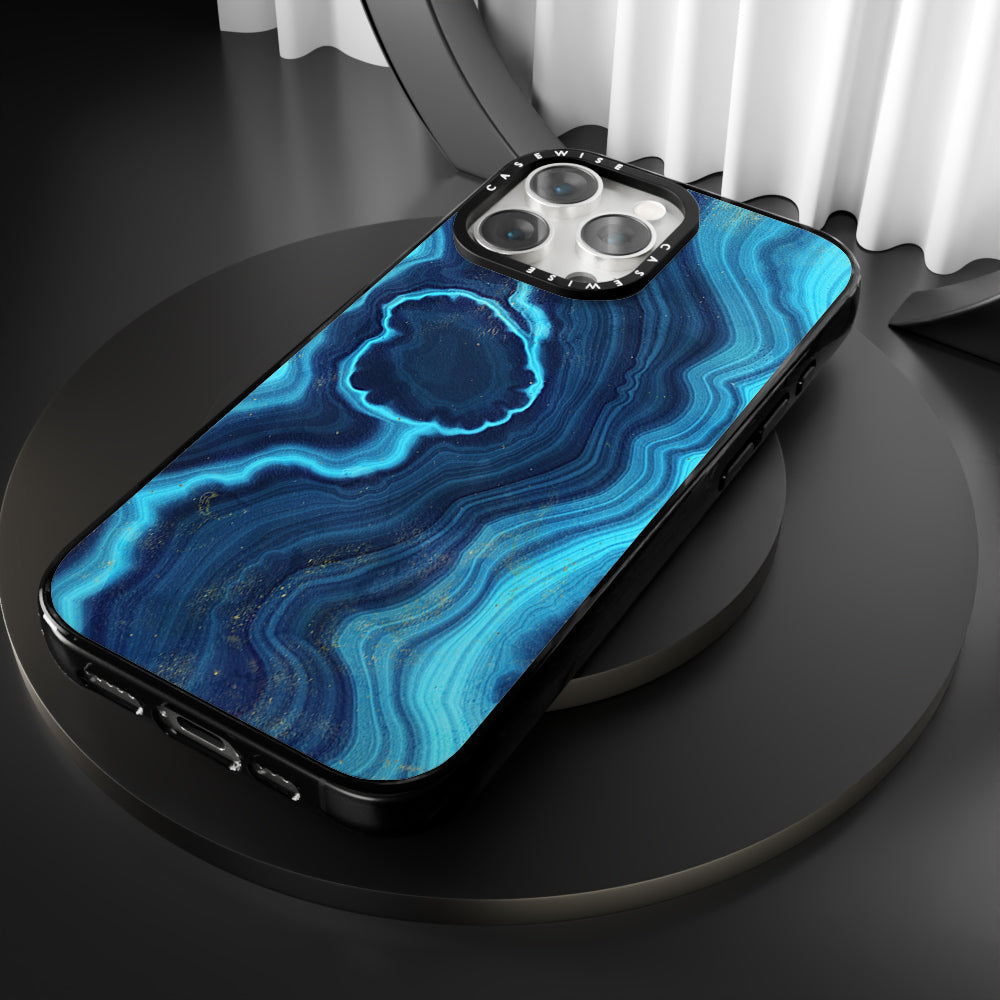 CASEWISE
CASEWISE