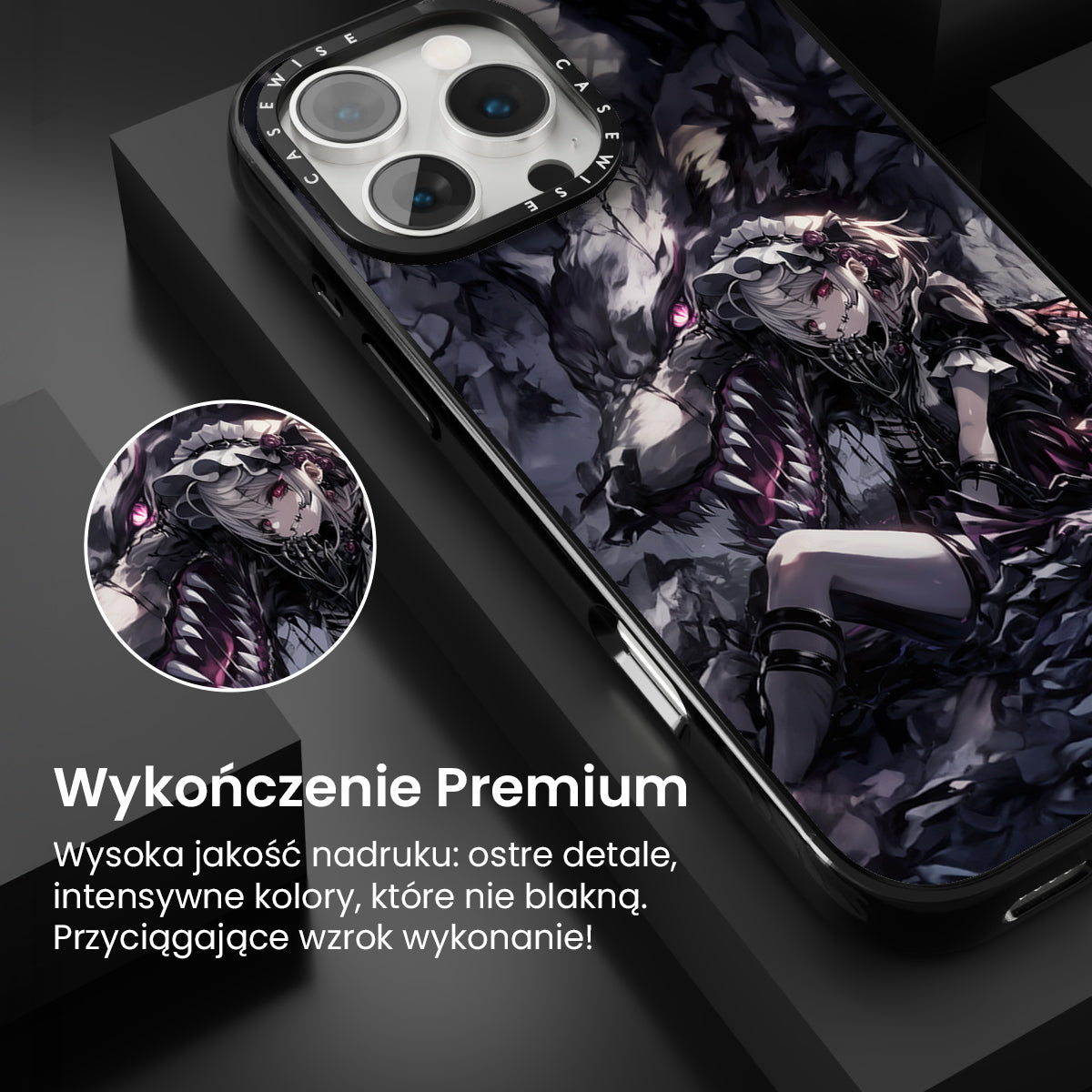 CASEWISE CASEWISE

Wykończenie Premium

Wysoka jakość nadruku: ostre detale, intensywne kolory, które nie blakną. Przyciągające wzrok wykonanie!