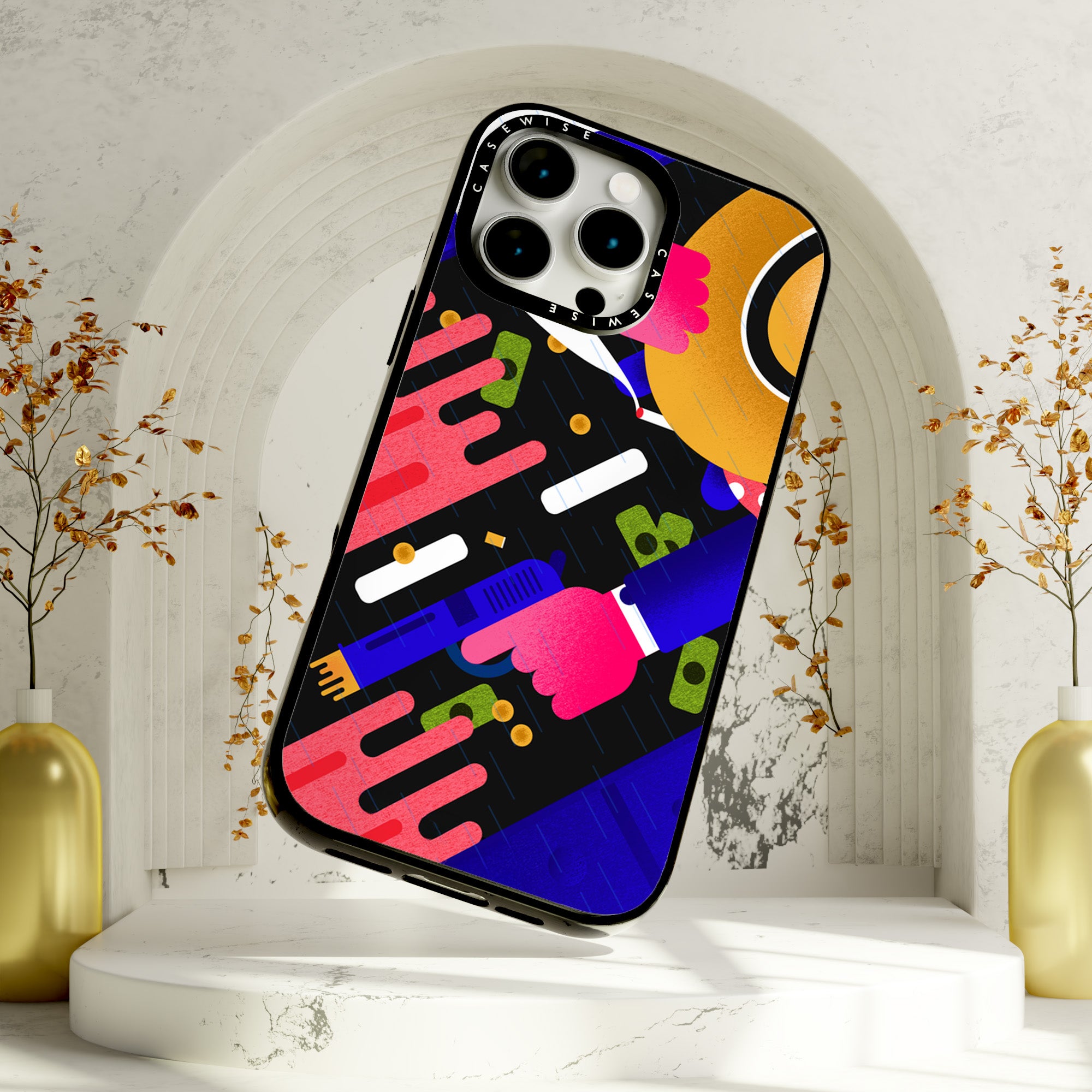 CASEWISE
CASEWISE