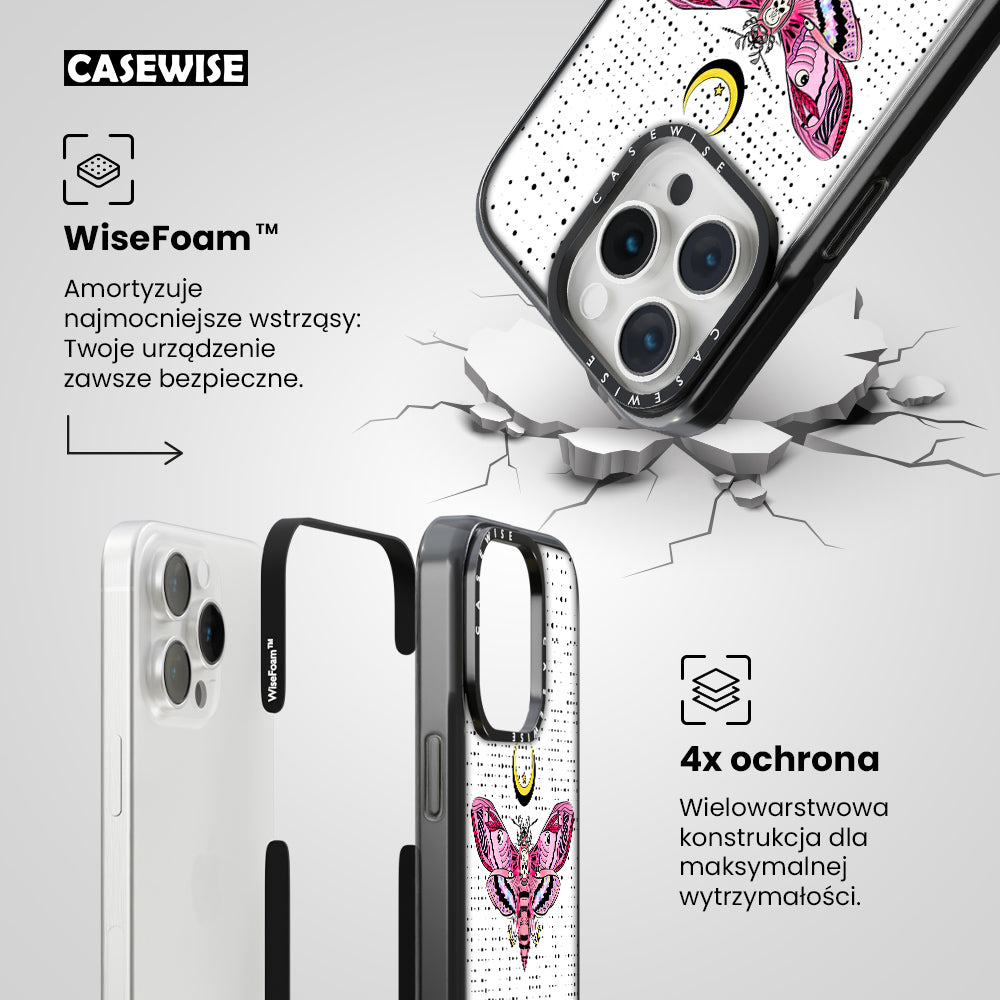 CASEWISE

WiseFoam™

Amortyzuje najmocniejsze wstrząsy: Twoje urządzenie zawsze bezpieczne.

CASEWISE

CASEWISE

WiseFoam™

CASEWISE

4x ochrona

Wielowarstwowa konstrukcja dla maksymalnej wytrzymałości.