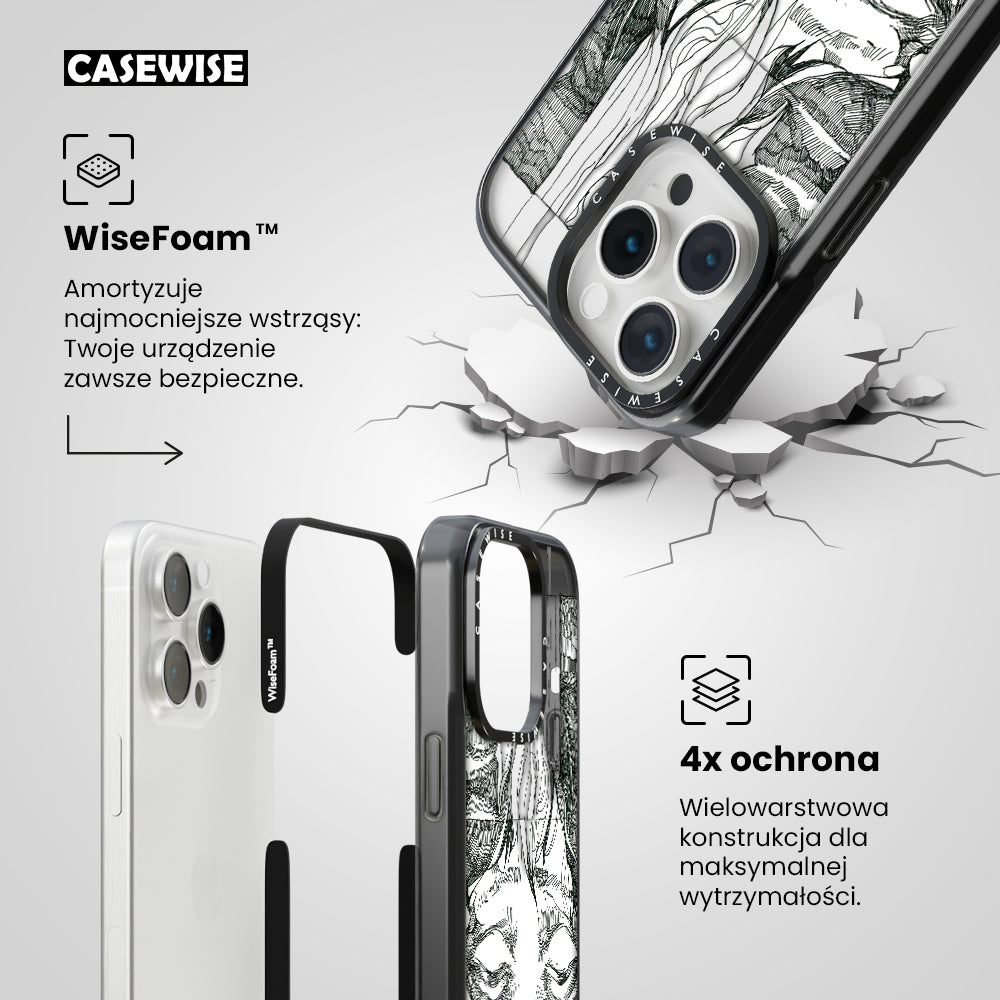 CASEWISE

WiseFoam™

Amortyzuje najmocniejsze wstrząsy: Twoje urządzenie zawsze bezpieczne.

CASEWISE

CASEWISE

WiseFoam™

CASEWISE

4x ochrona

Wielowarstwowa konstrukcja dla maksymalnej wytrzymałości.