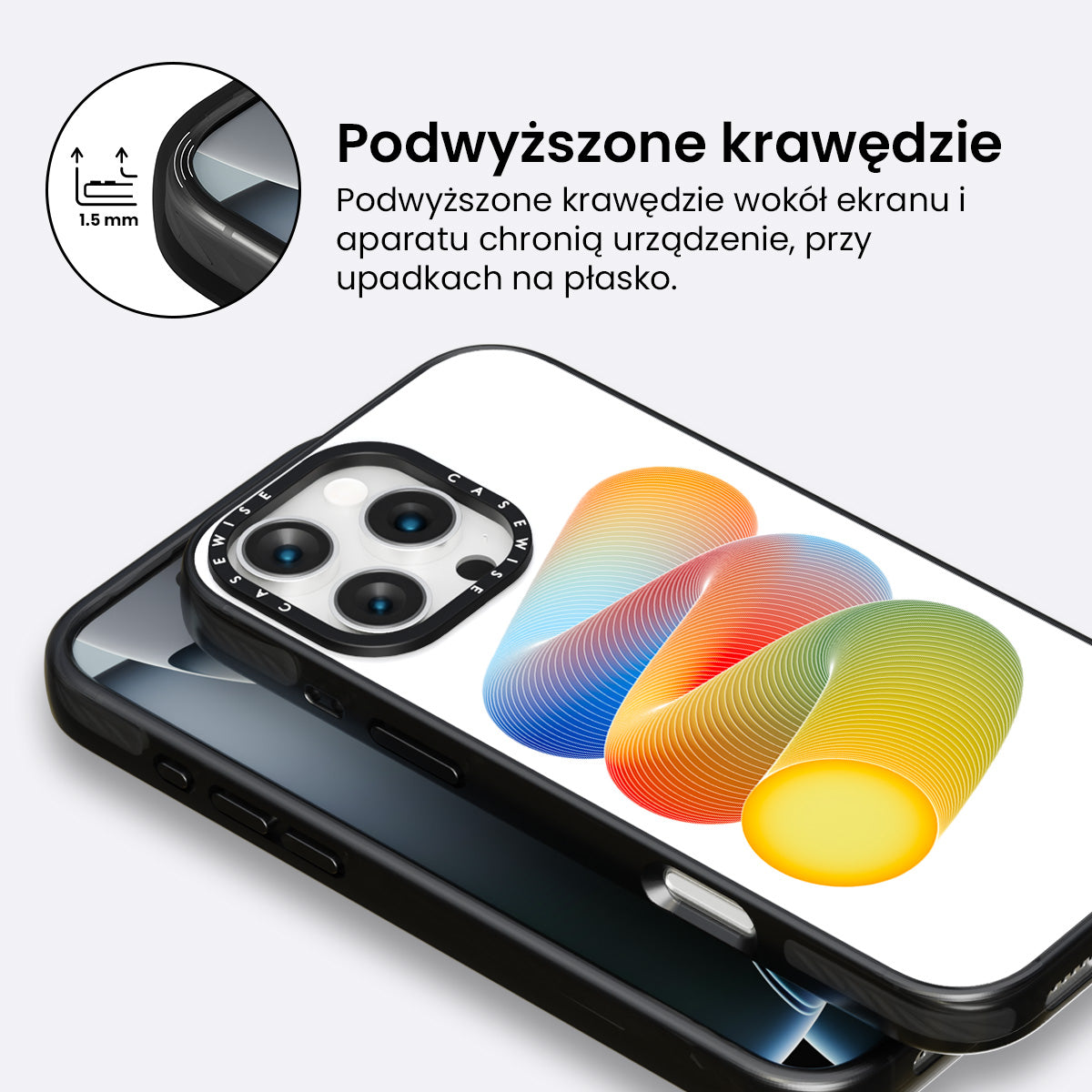 1.5 mm

Podwyższone krawędzie

Podwyższone krawędzie wokół ekranu i aparatu chronią urządzenie, przy upadkach na płasko.

CASEWISE CASEWISE