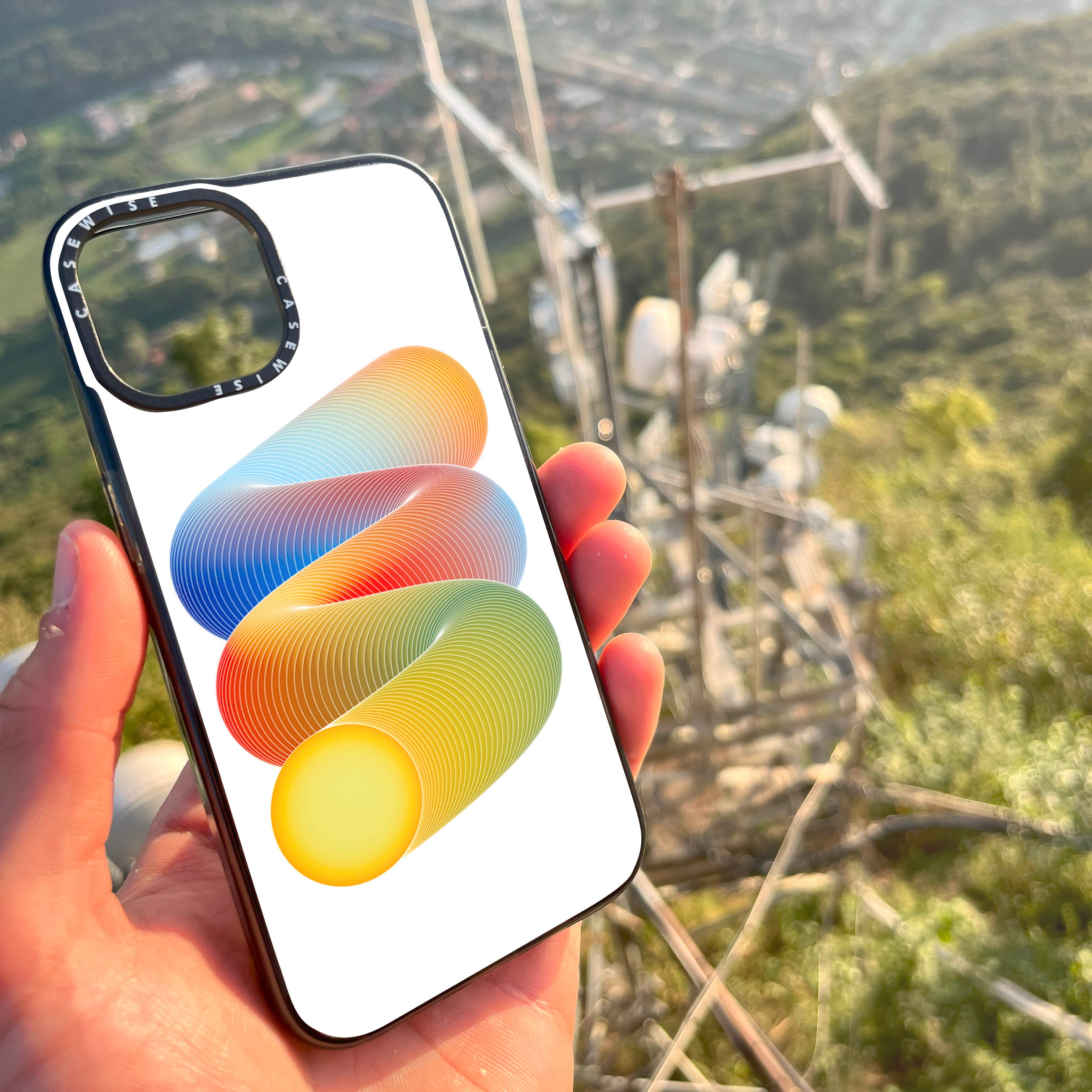 CASEWISE CASEWISE