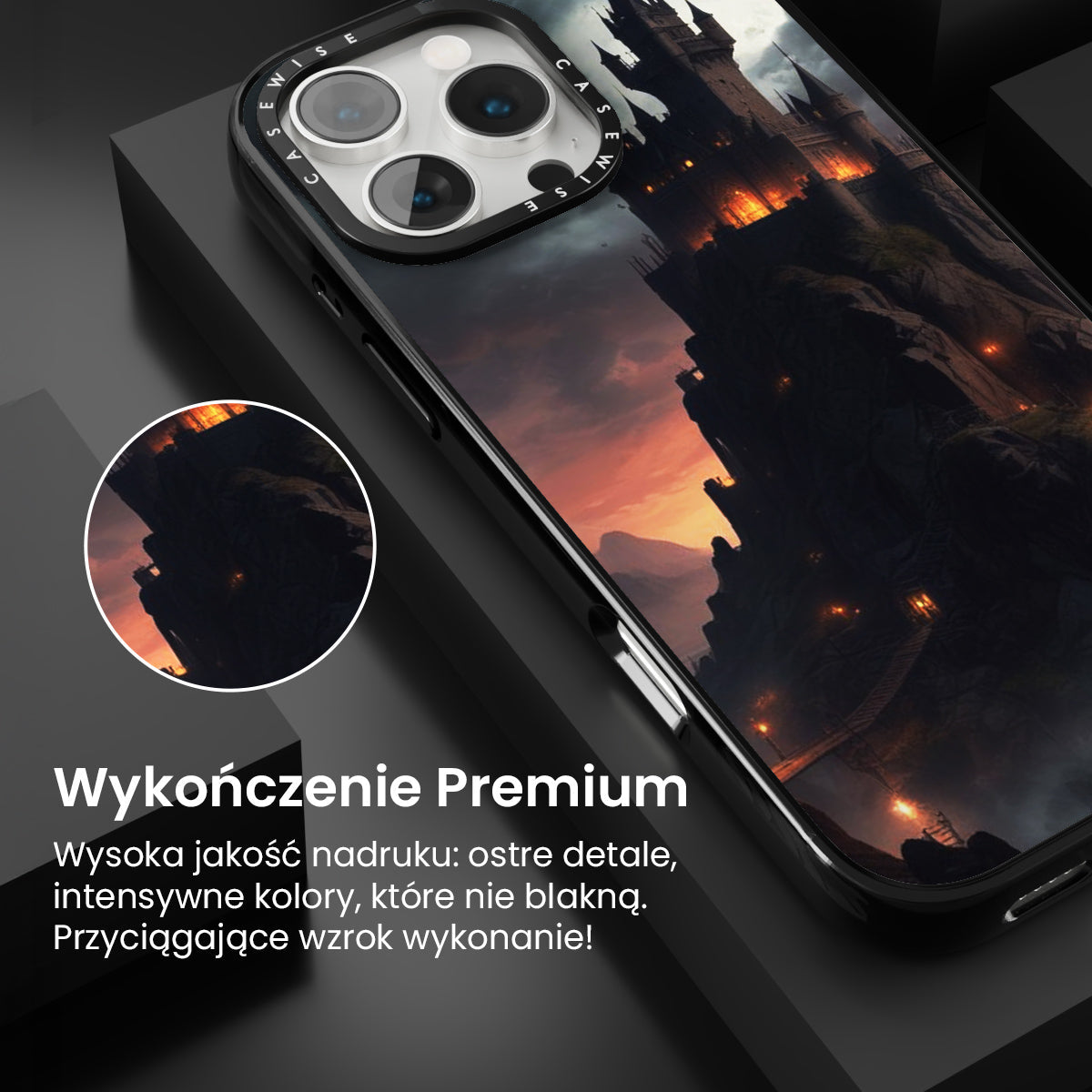 CASEWISE CASEWISE

Wykończenie Premium

Wysoka jakość nadruku: ostre detale, intensywne kolory, które nie blakną. Przyciągające wzrok wykonanie!