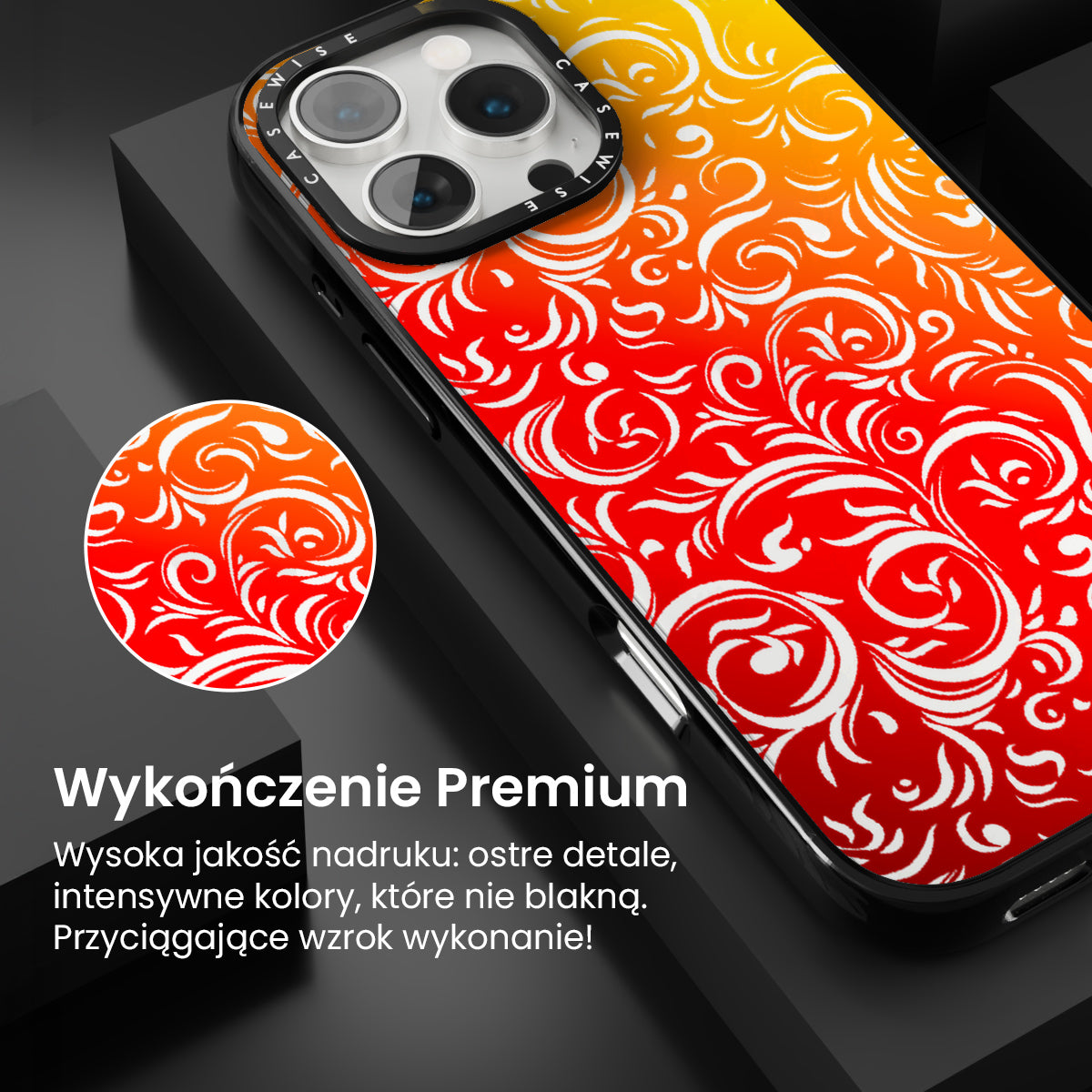 CASEWISE CASEWISE

Wykończenie Premium

Wysoka jakość nadruku: ostre detale, intensywne kolory, które nie blakną. Przyciągające wzrok wykonanie!