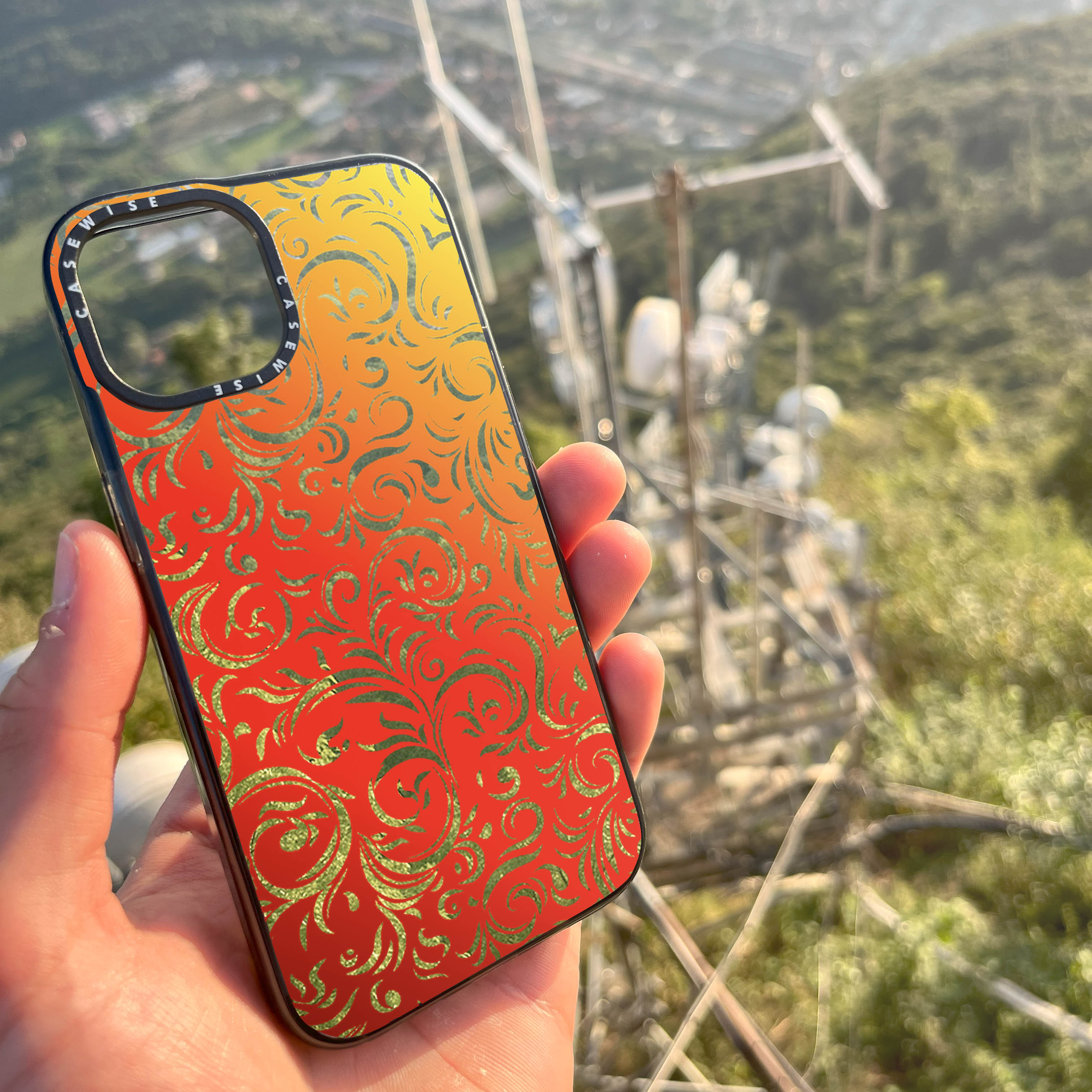 CASEWISE CASEWISE