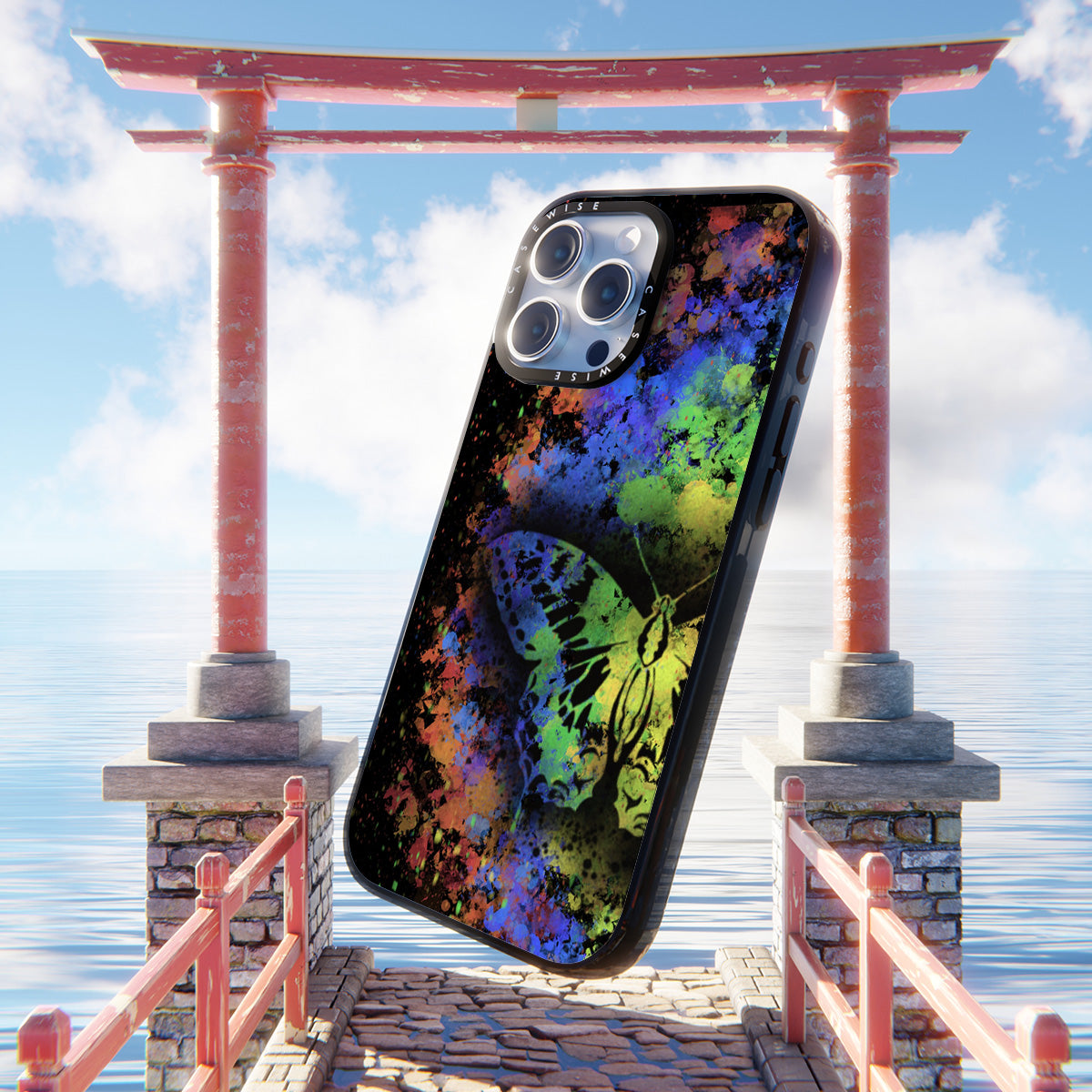 CASEWISE CASEWISE