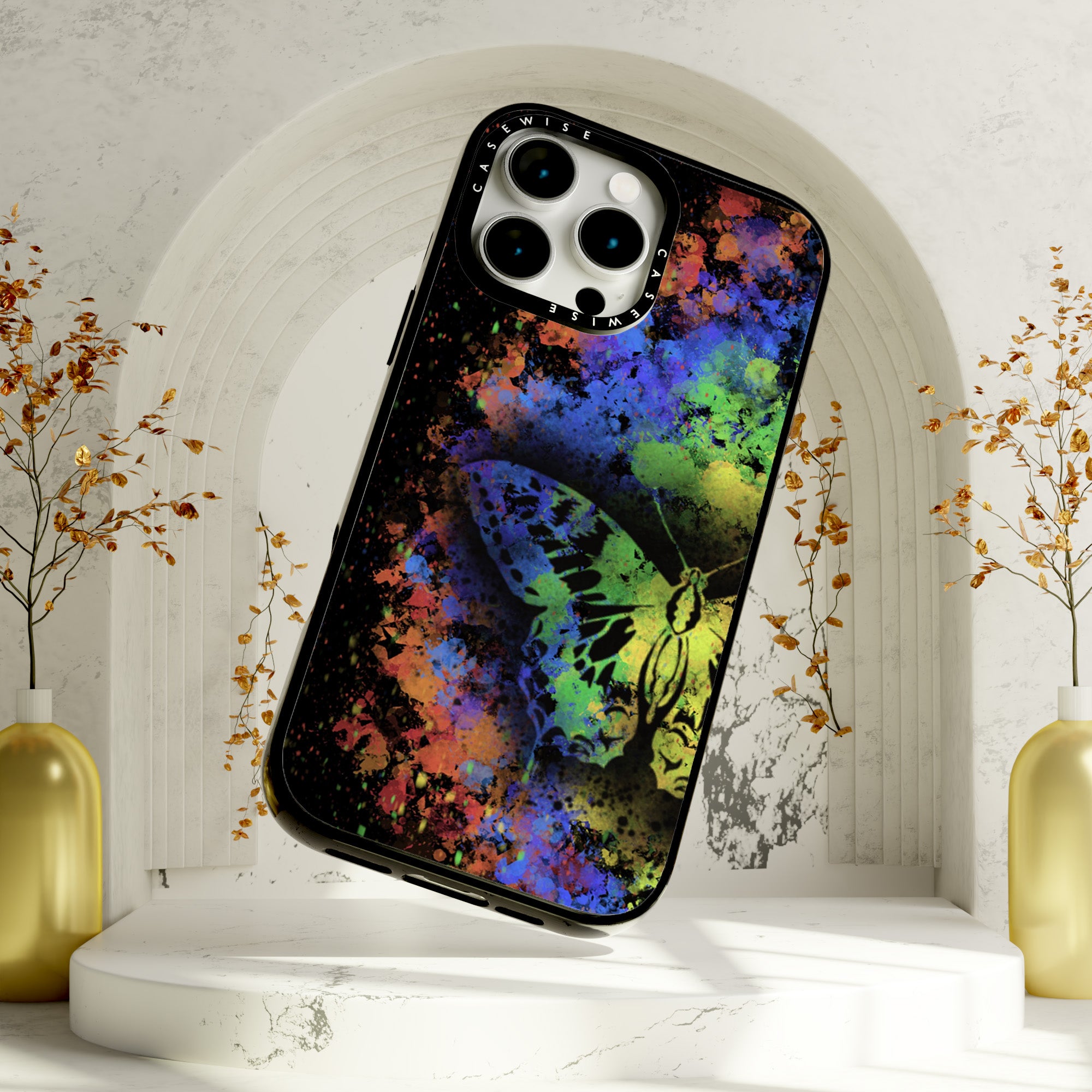 CASEWISE CASEWISE