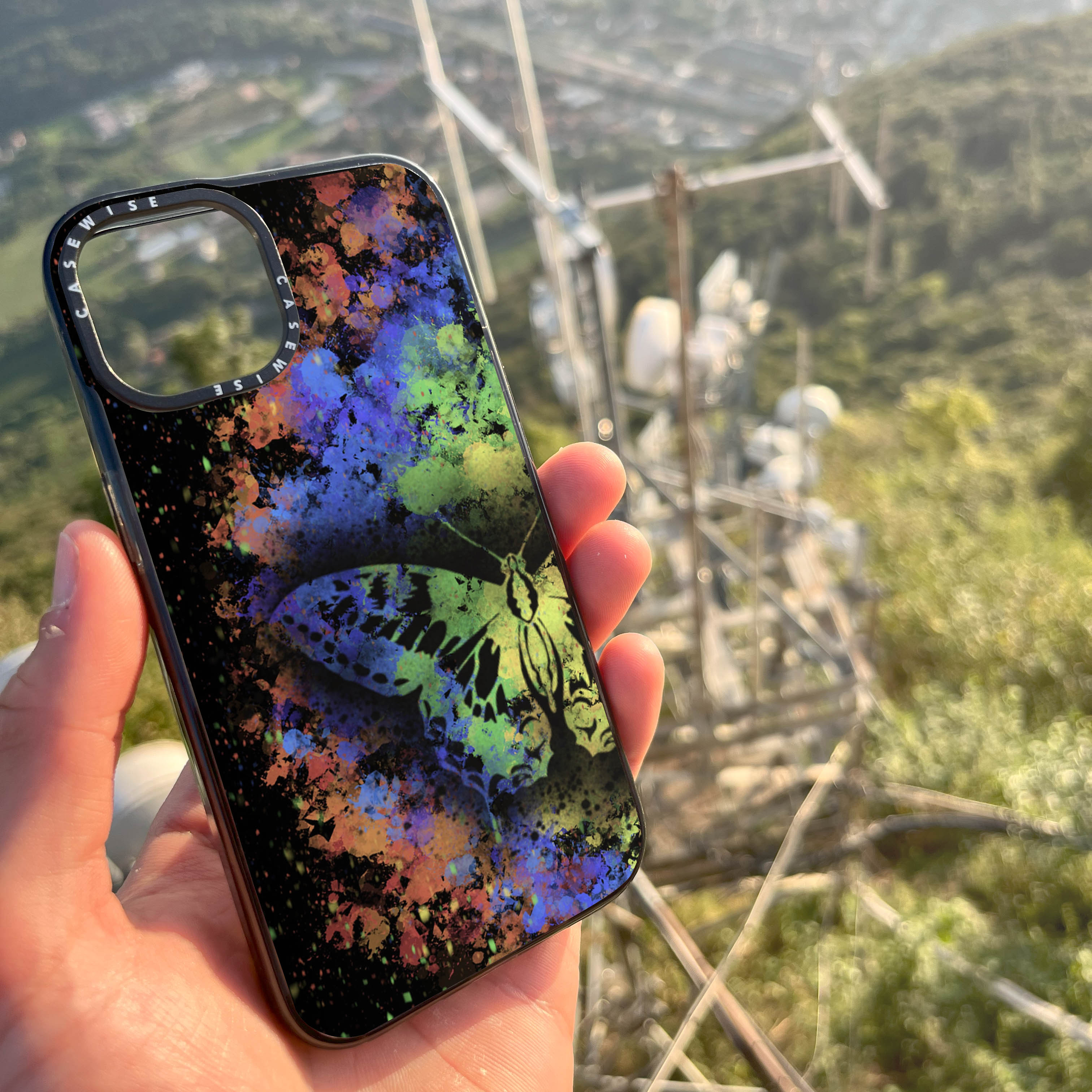 CASEWISE CASEWISE