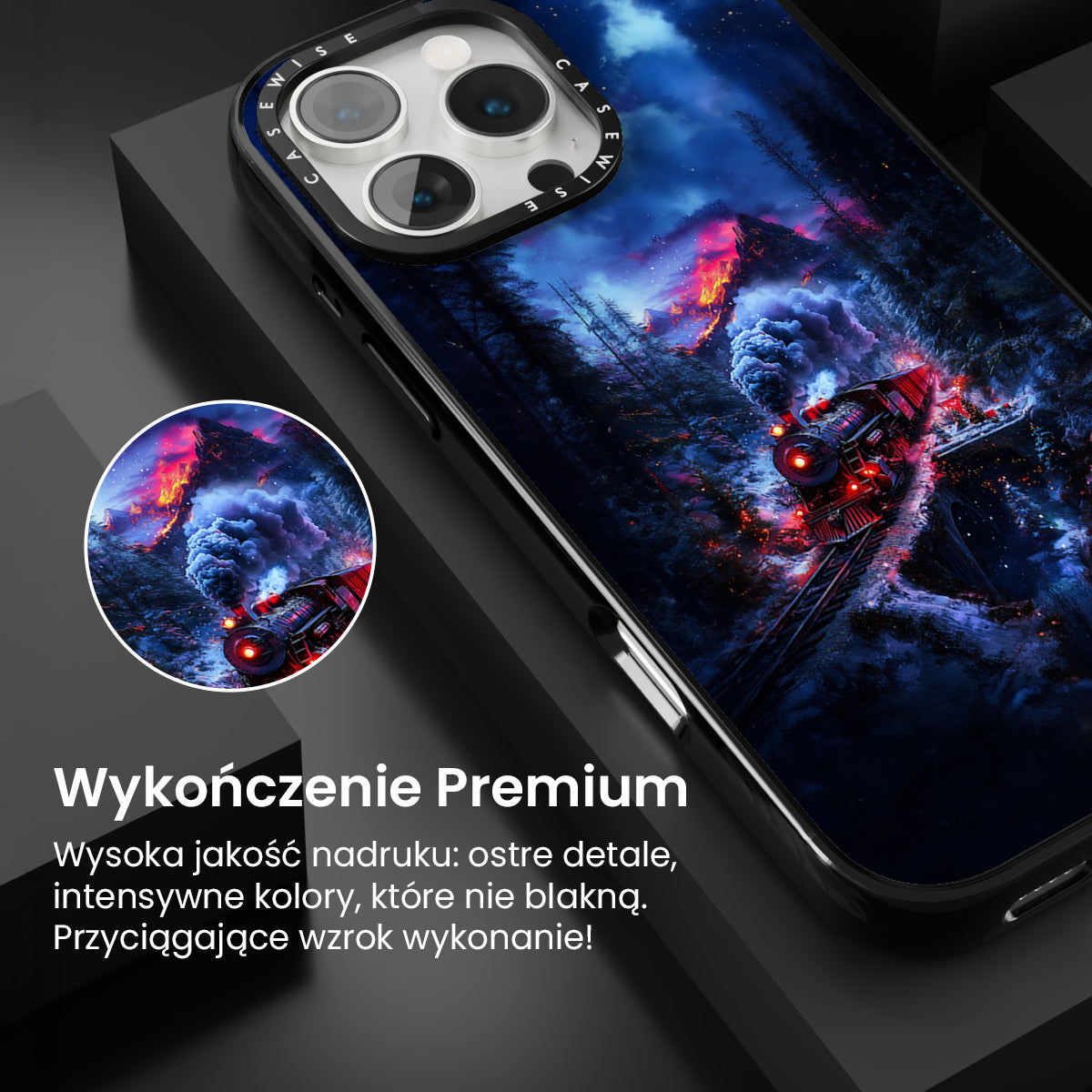 CASEWISE CASEWISE

Wykończenie Premium

Wysoka jakość nadruku: ostre detale, intensywne kolory, które nie blakną. Przyciągające wzrok wykonanie!