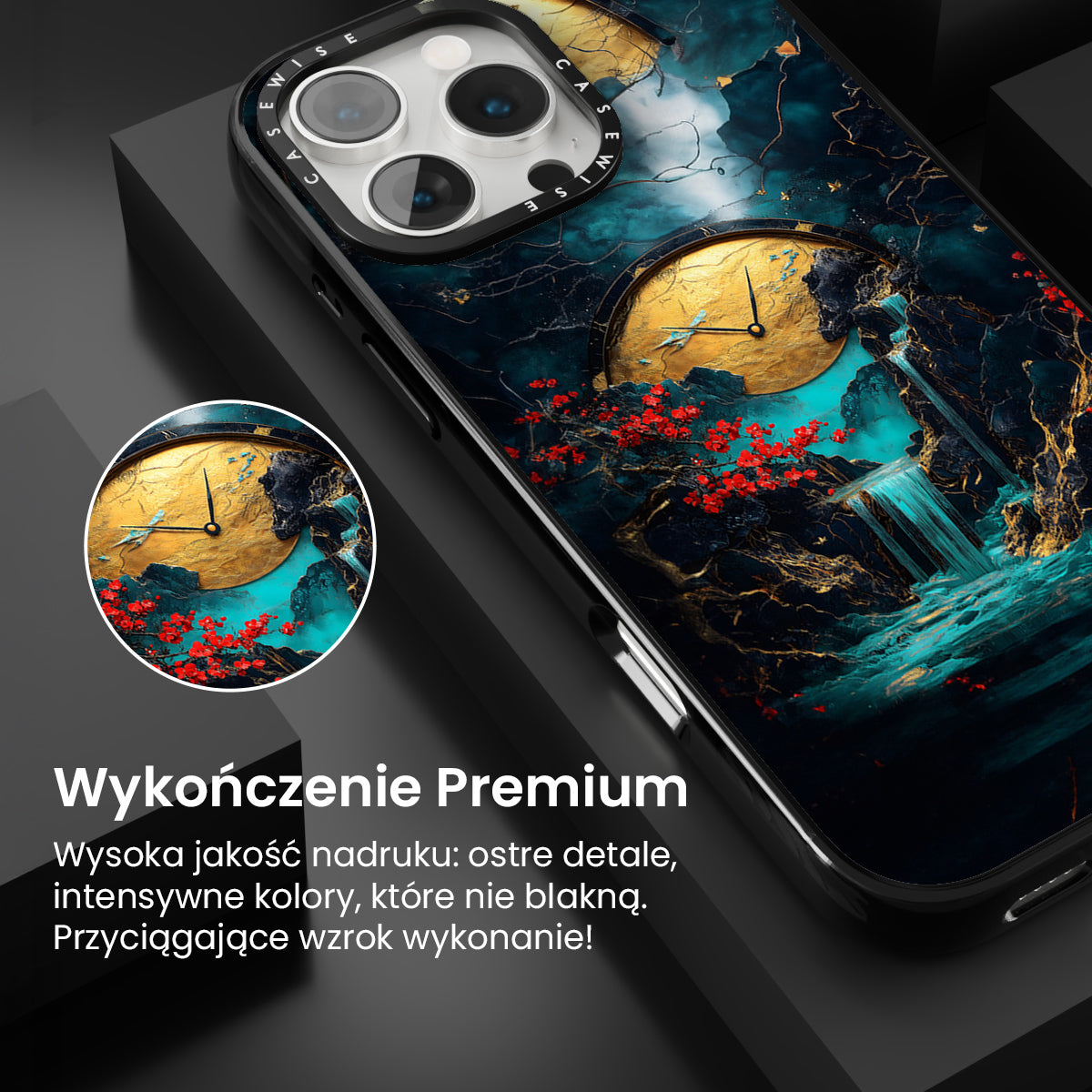 CASEWISE CASEWISE

Wykończenie Premium

Wysoka jakość nadruku: ostre detale, intensywne kolory, które nie blakną. Przyciągające wzrok wykonanie!