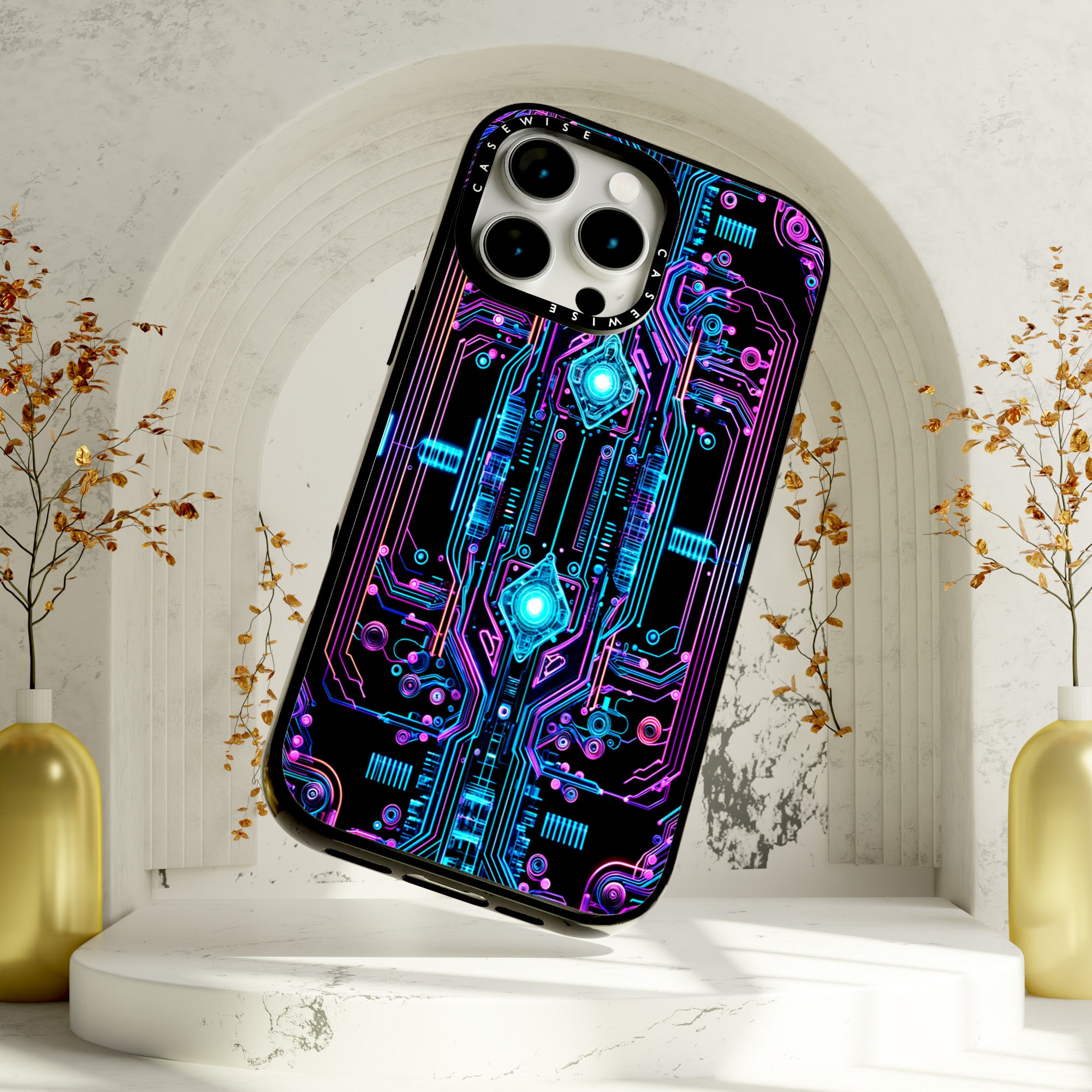 CASEWISE CASEWISE