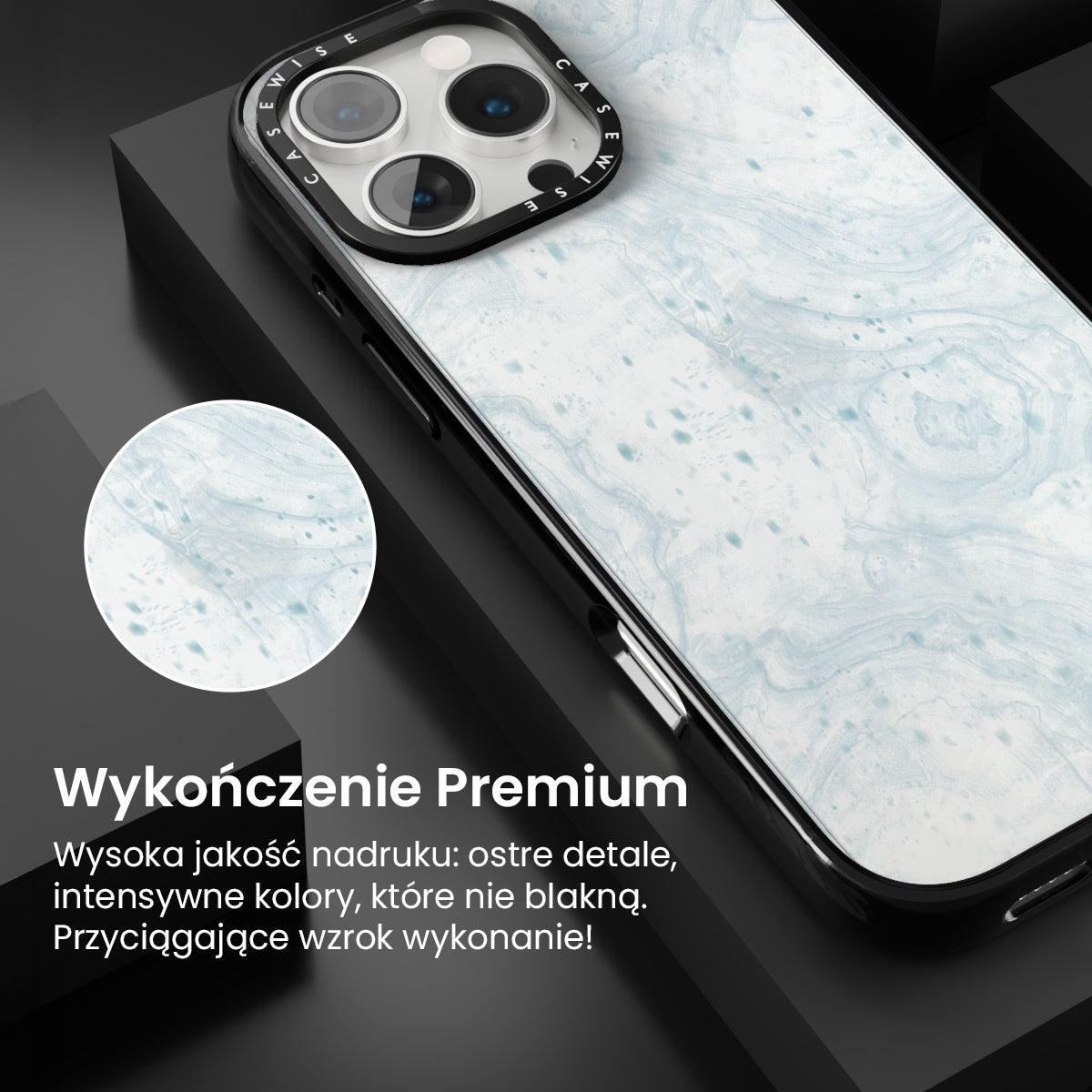 CASEWISE CASEWISE

Wykończenie Premium

Wysoka jakość nadruku: ostre detale, intensywne kolory, które nie blakną. Przyciągające wzrok wykonanie!