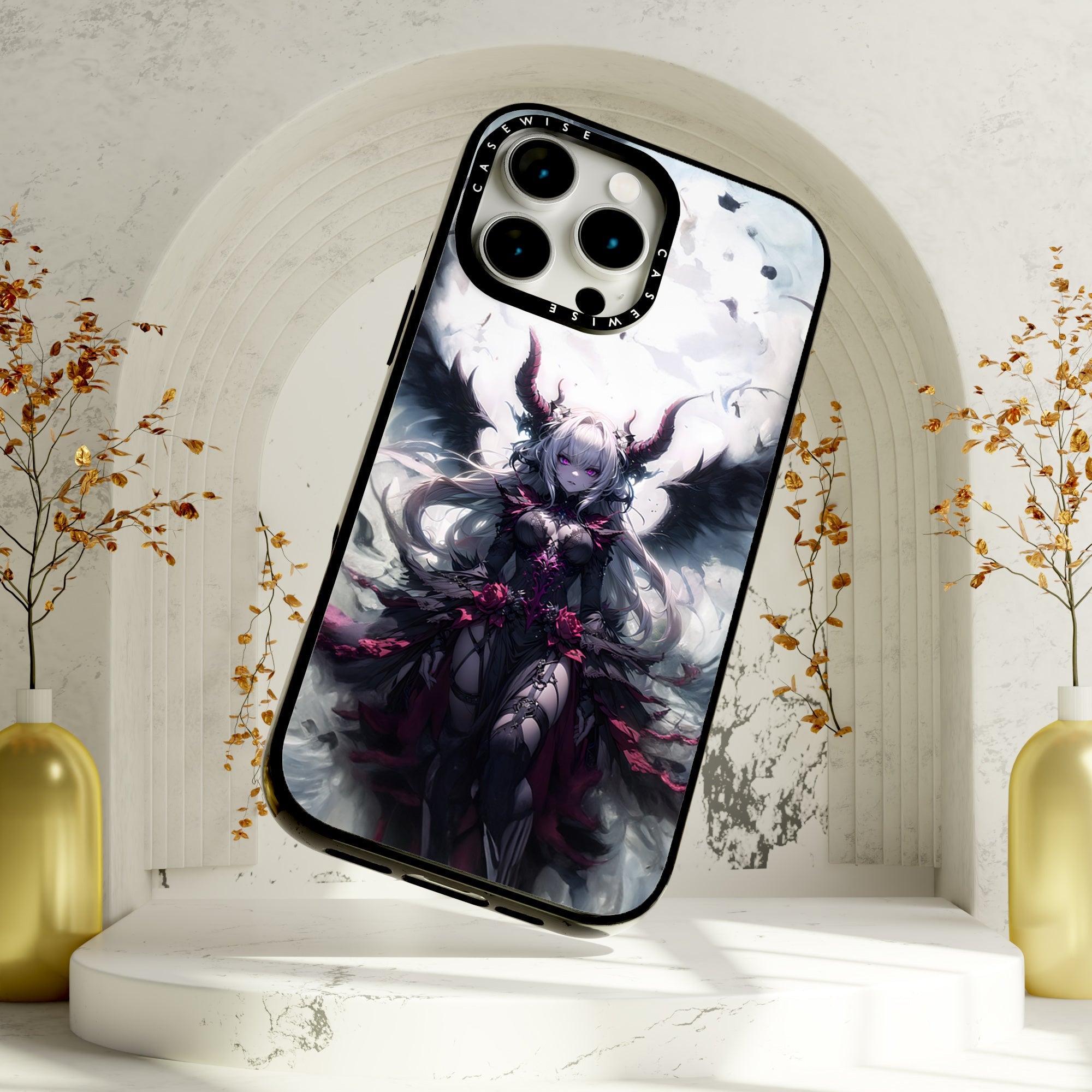 CASEWISE CASEWISE