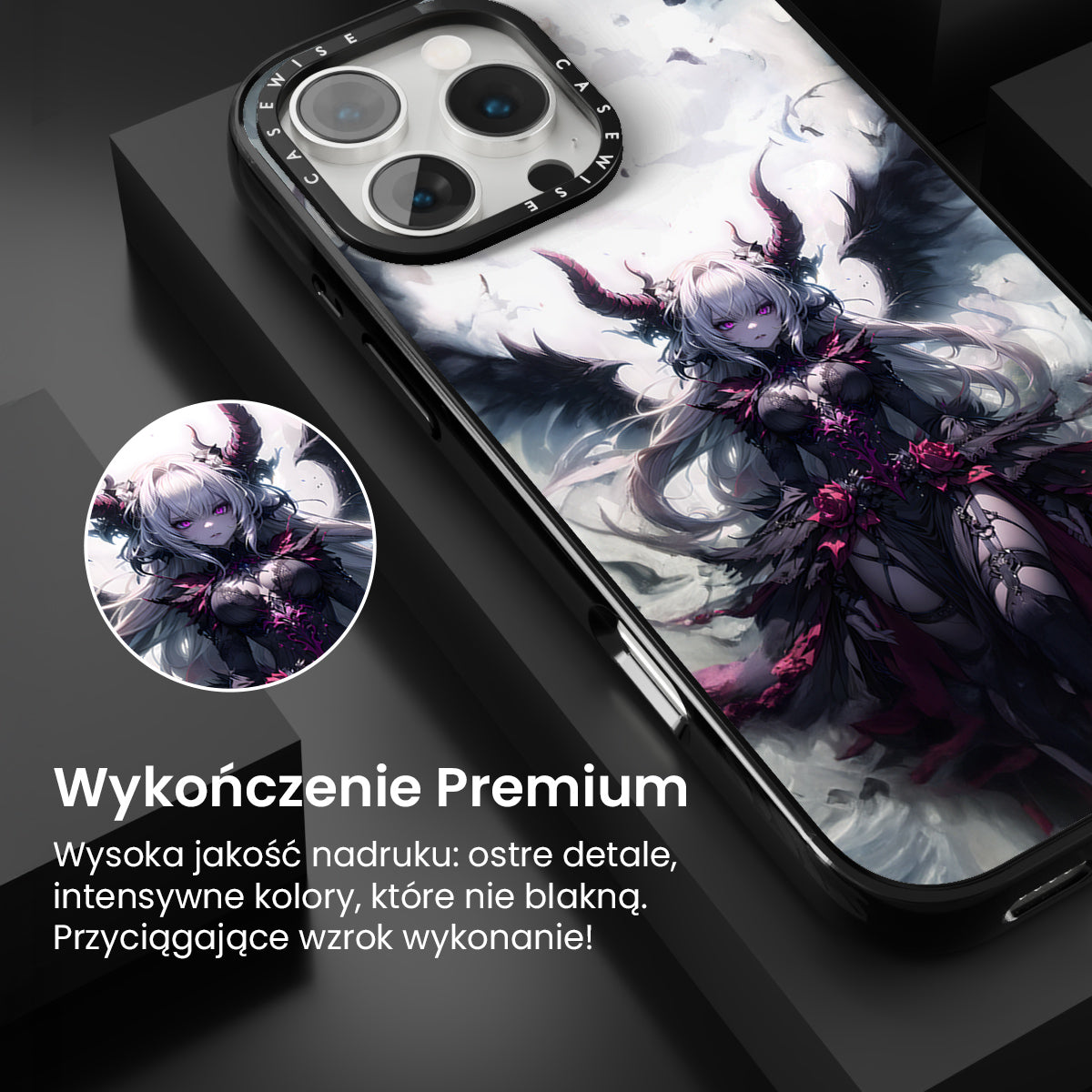 CASEWISE CASEWISE

Wykończenie Premium

Wysoka jakość nadruku: ostre detale, intensywne kolory, które nie blakną. Przyciągające wzrok wykonanie!