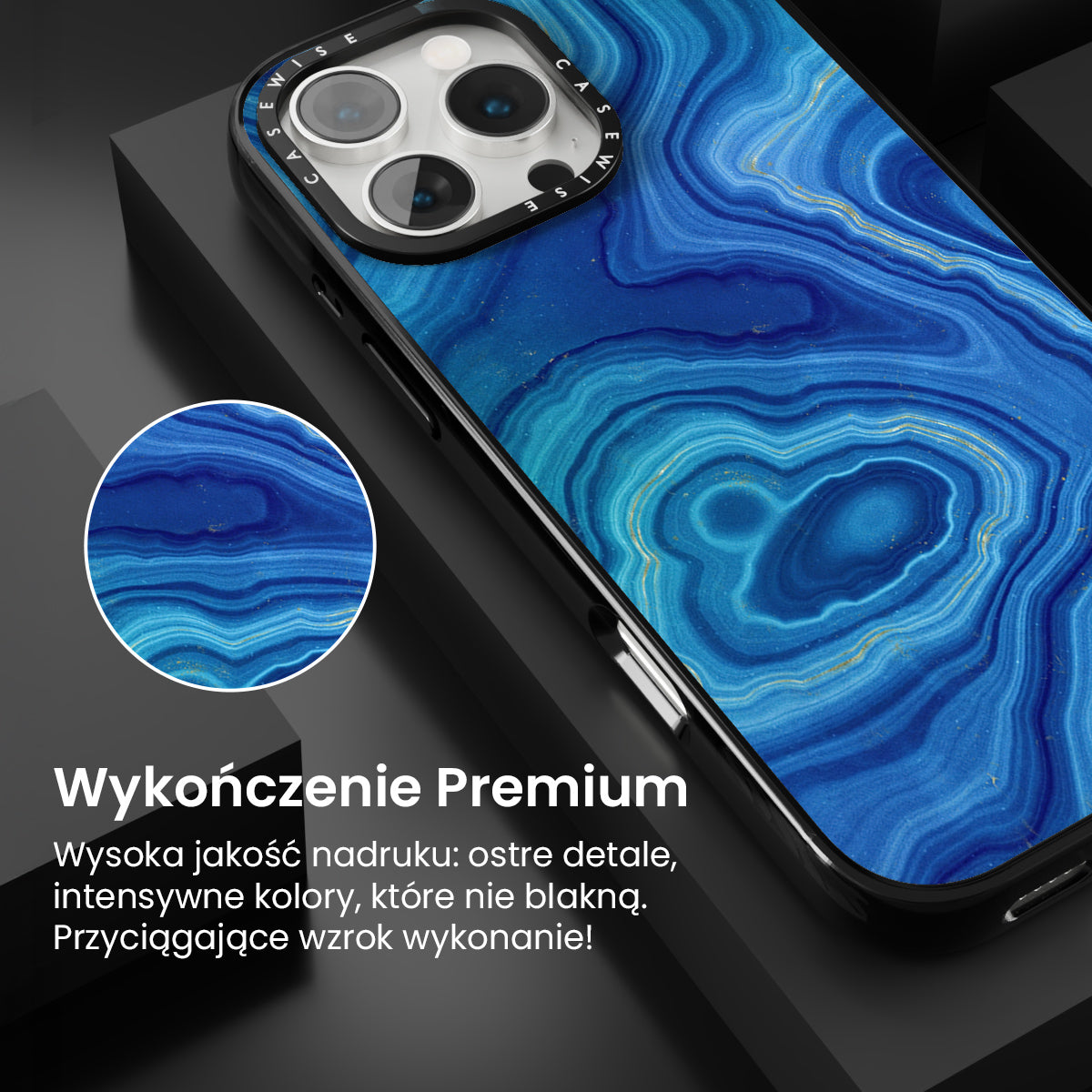 CASEWISE CASEWISE

Wykończenie Premium

Wysoka jakość nadruku: ostre detale, intensywne kolory, które nie blakną. Przyciągające wzrok wykonanie!