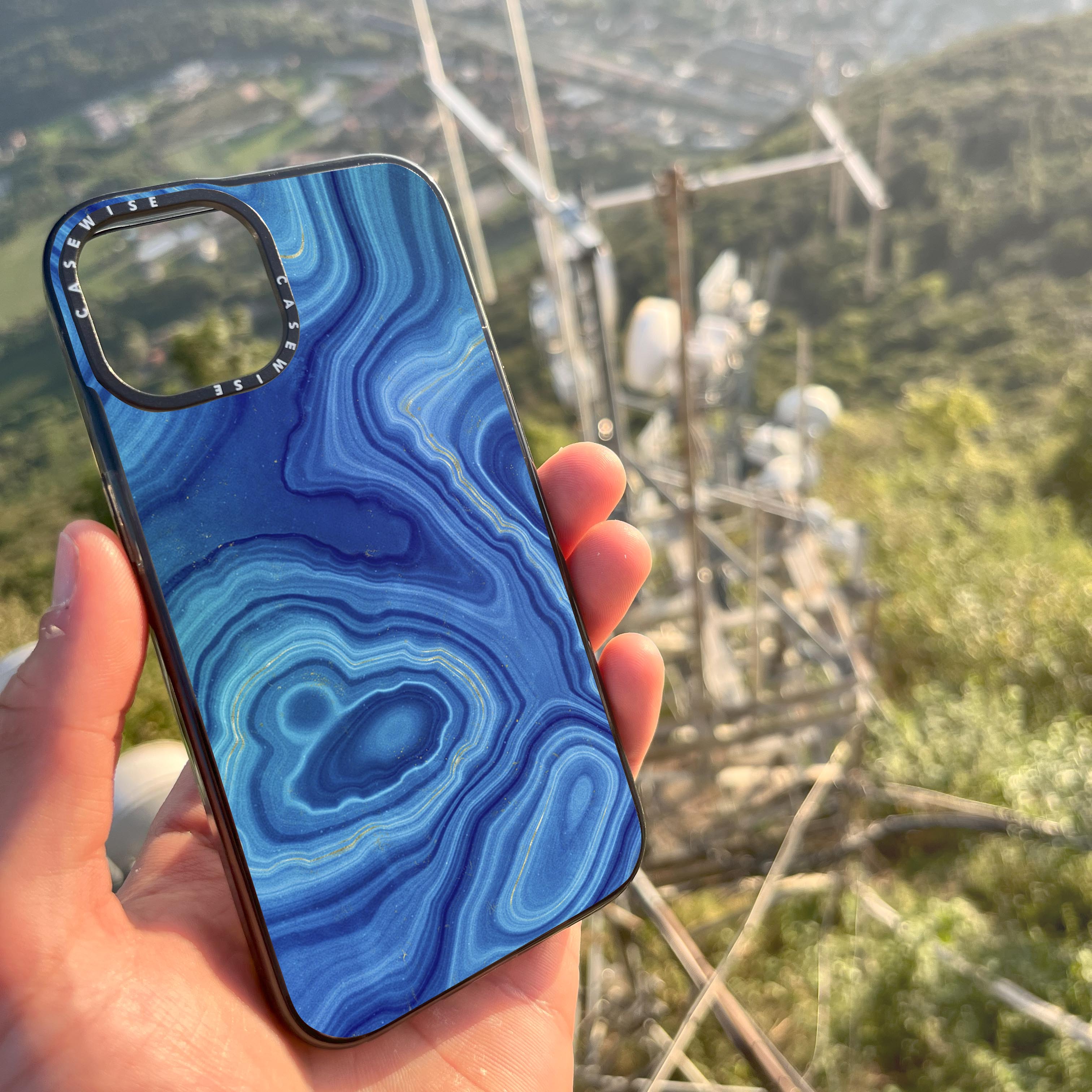 CASEWISE
CASEWISE