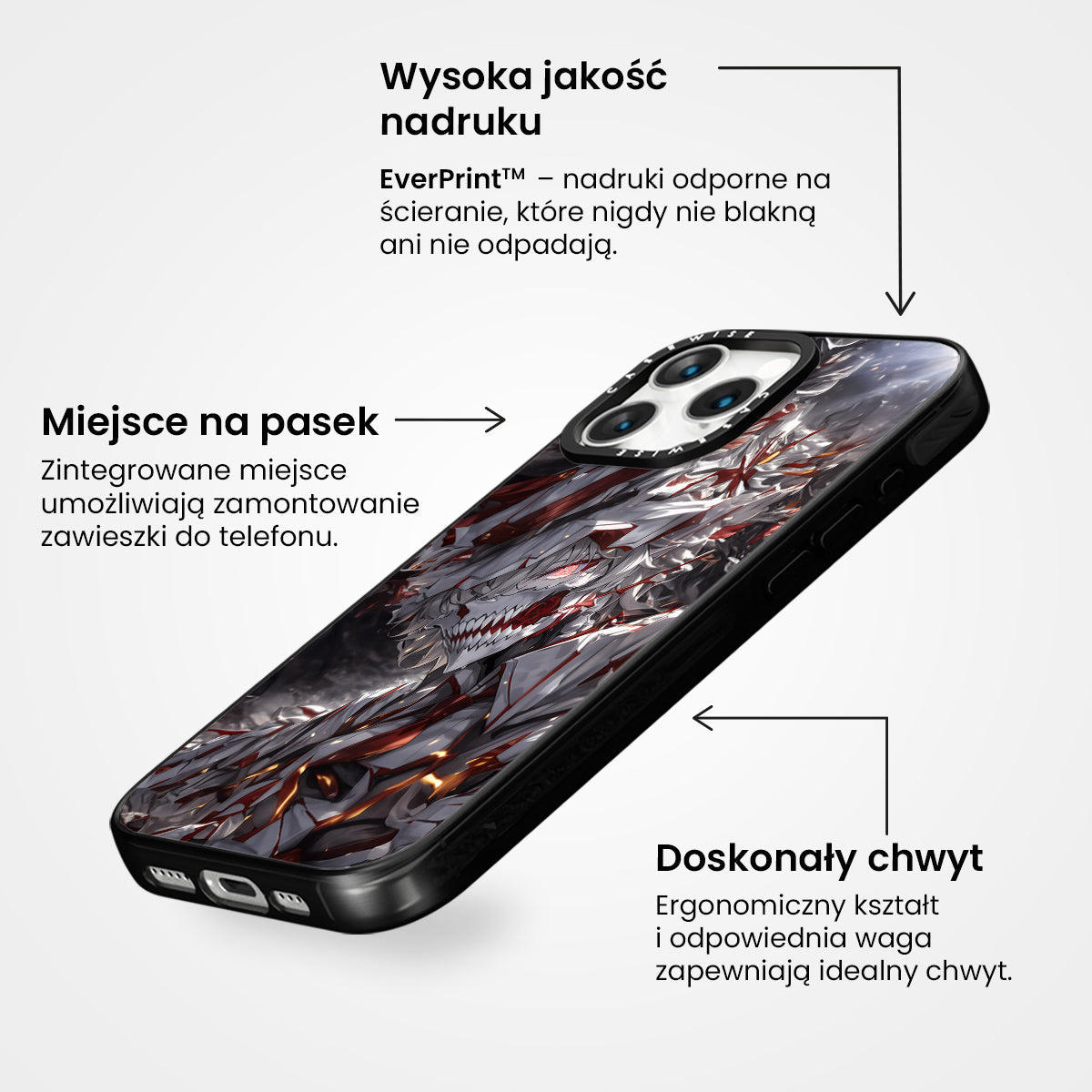 Wysoka jakość nadruku

EverPrint™ – nadruki odporne na ścieranie, które nigdy nie blakną ani nie odpadają.

Miejsce na pasek

Zintegrowane miejsce umożliwiają zamontowanie zawieszki do telefonu.

CASEWISE

CASEWISE

Doskonały chwyt

Ergonomiczny kształt i odpowiednia waga zapewniają idealny chwyt.