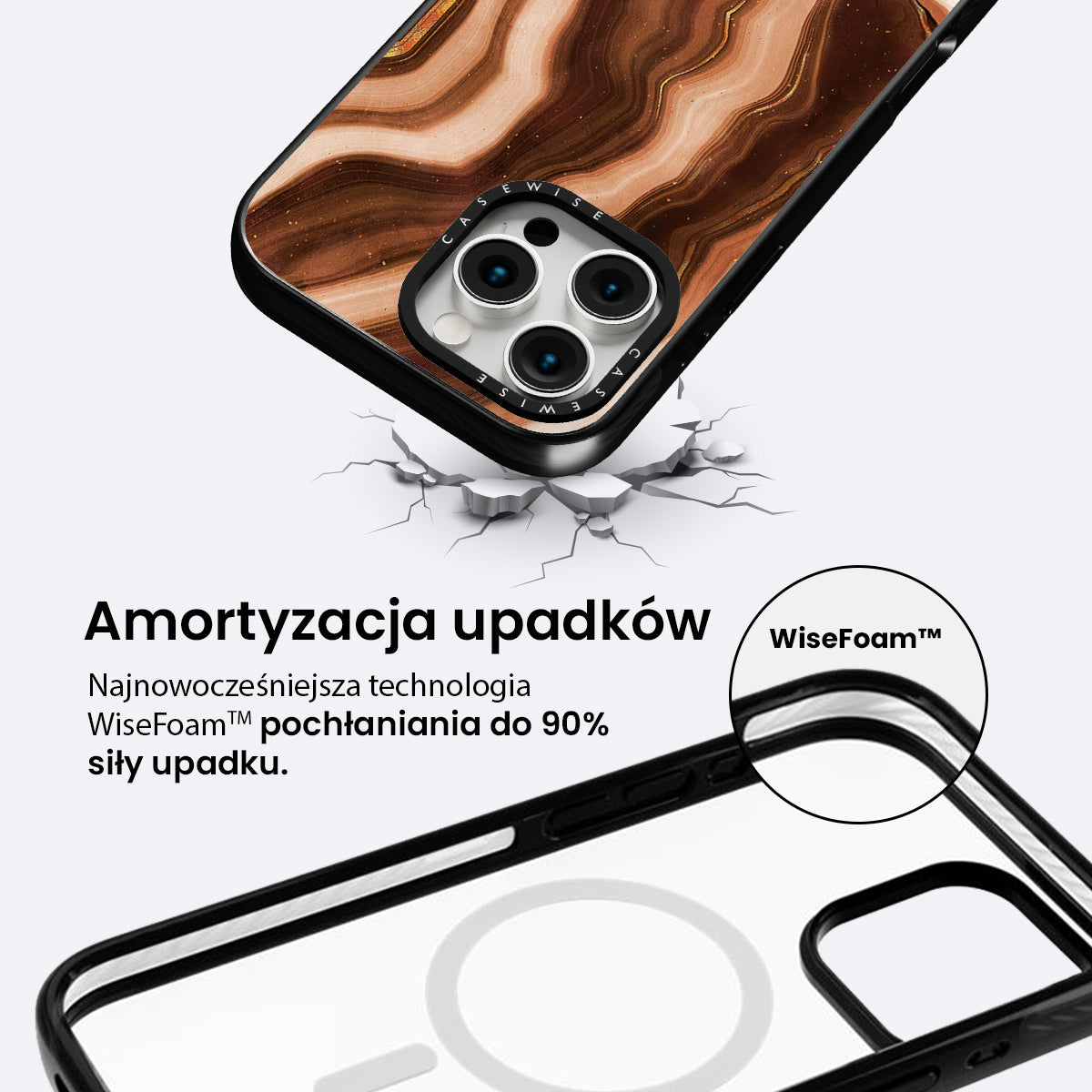 CASEWISE

CASEWISE

Amortyzacja upadków

Najnowocześniejsza technologia WiseFoam™ pochłaniania do 90% siły upadku.

WiseFoam™