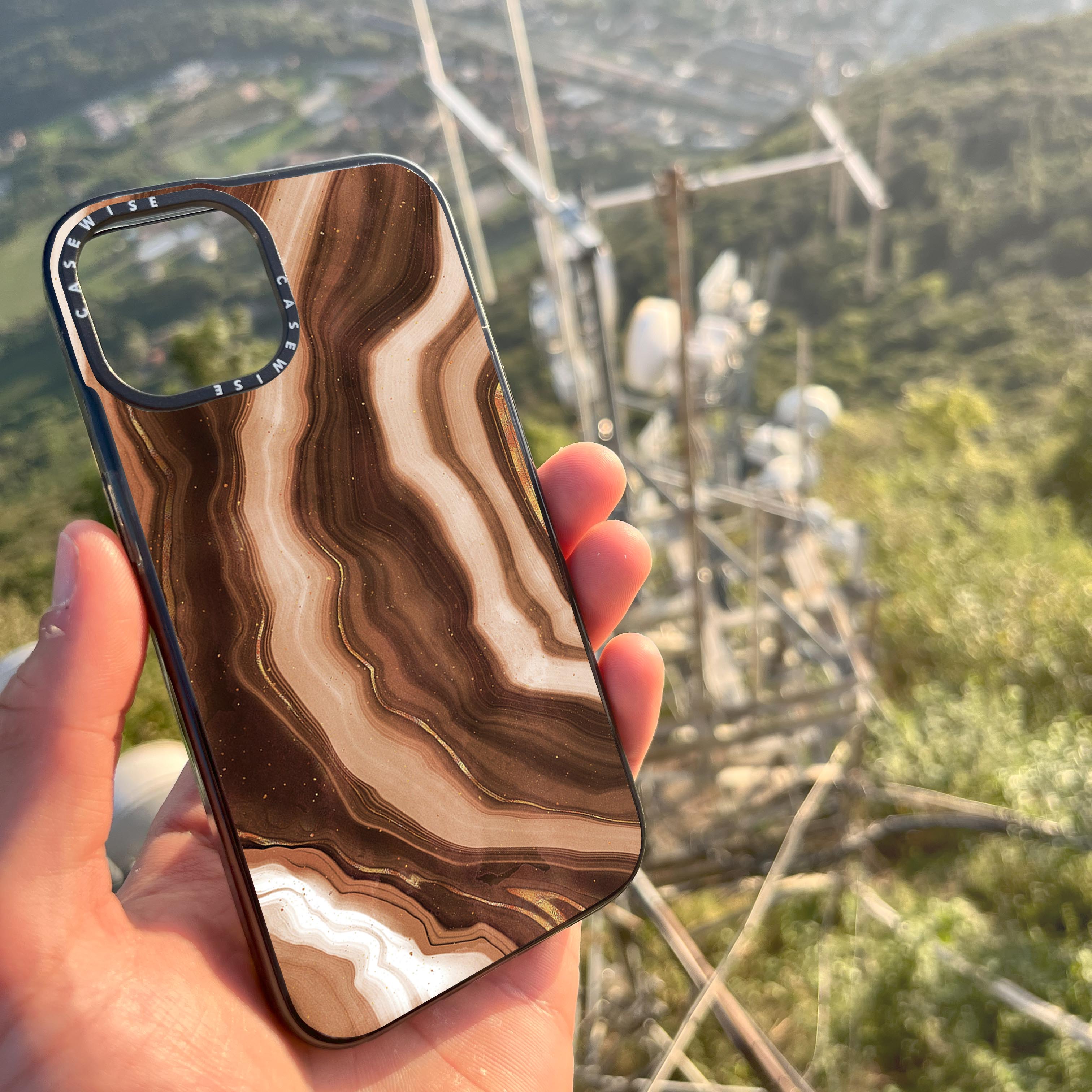 CASEWISE CASEWISE