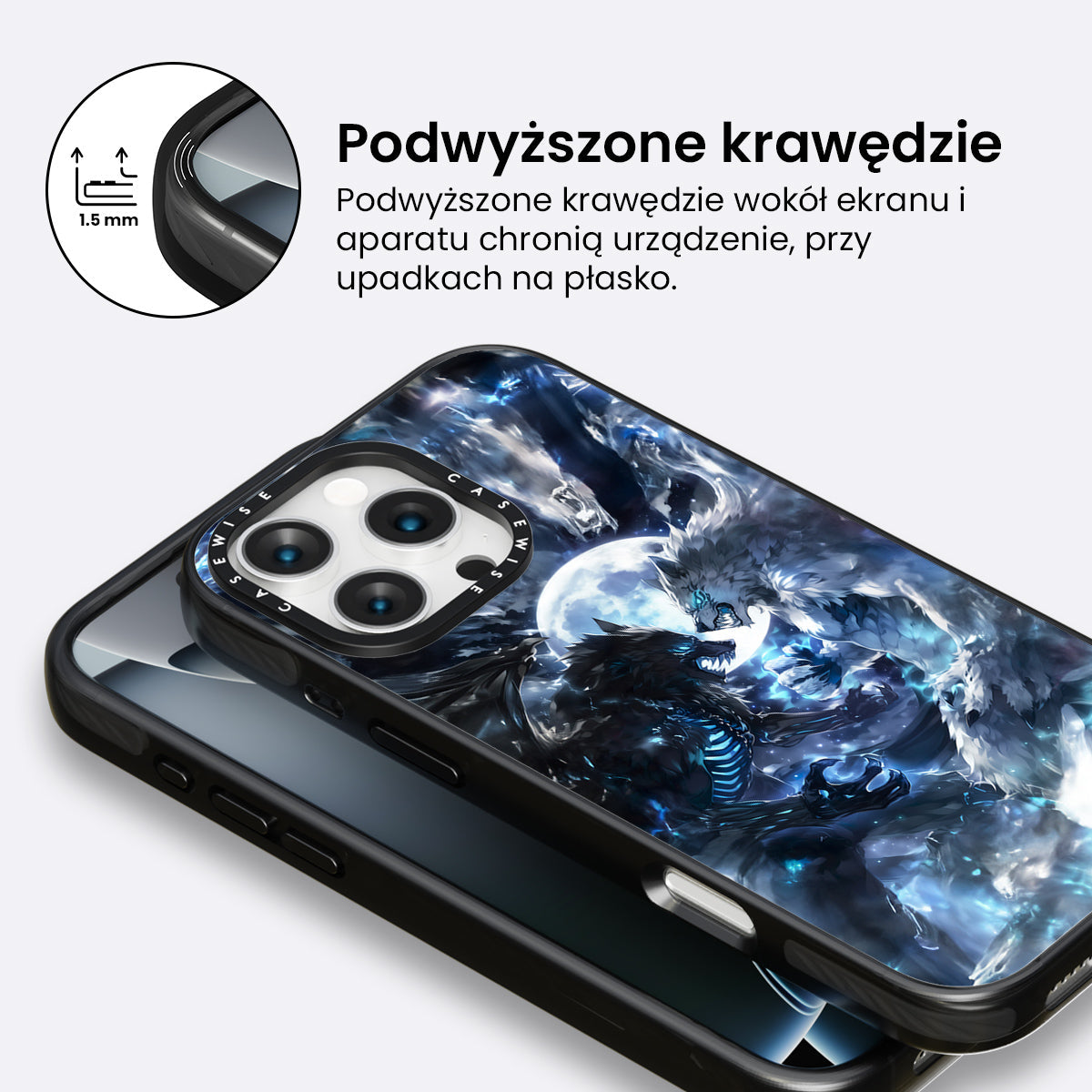 1.5 mm

Podwyższone krawędzie

Podwyższone krawędzie wokół ekranu i aparatu chronią urządzenie, przy upadkach na płasko.

CASEWISE CASEWISE