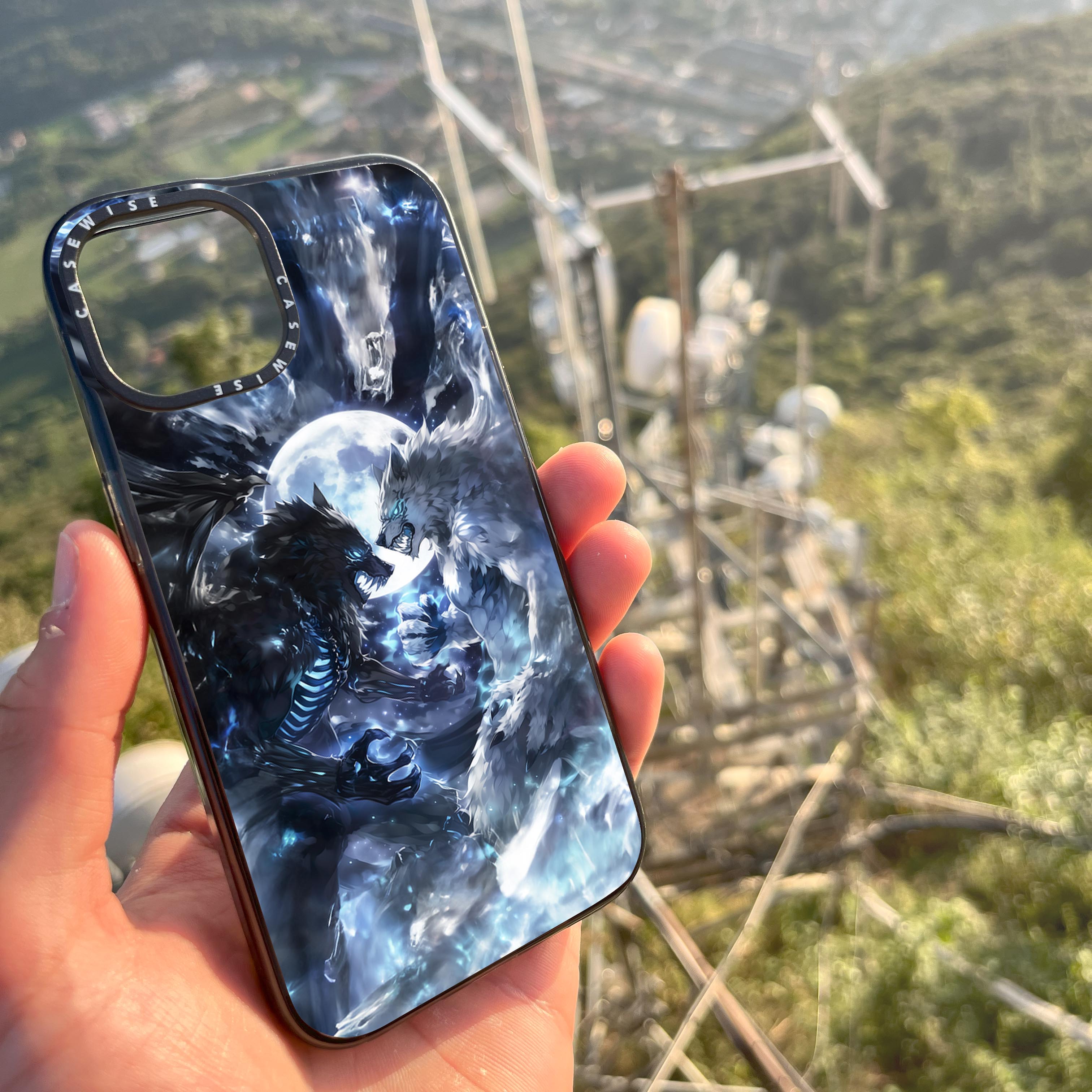 CASEWISE
CASEWISE